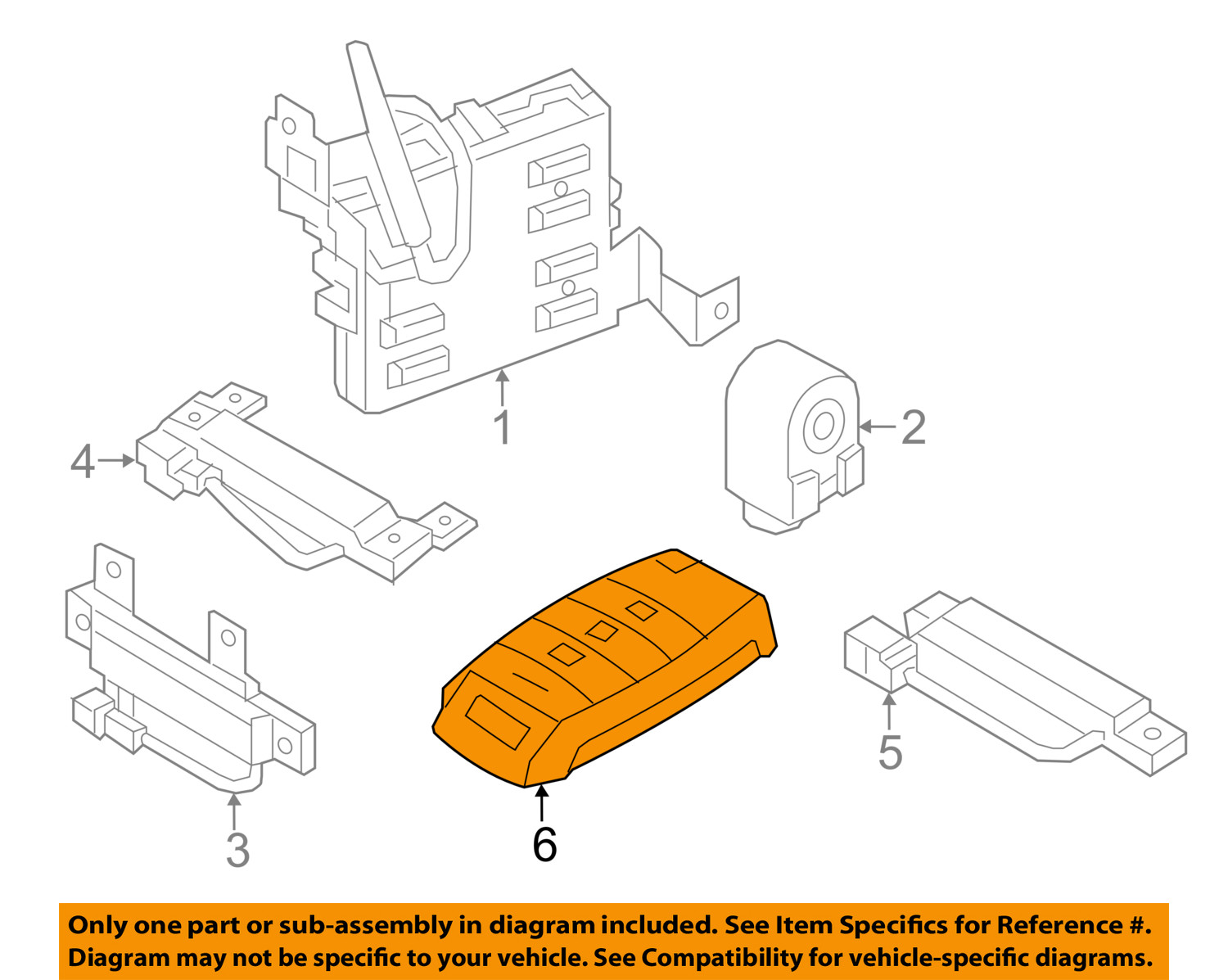 1

2

4

3

6

5

Only one part or sub-assembly in diagram included. See Item Specifics for Reference #.
Diagram may not be specific to your vehicle. See Compatibility for vehicle-specific diagrams.