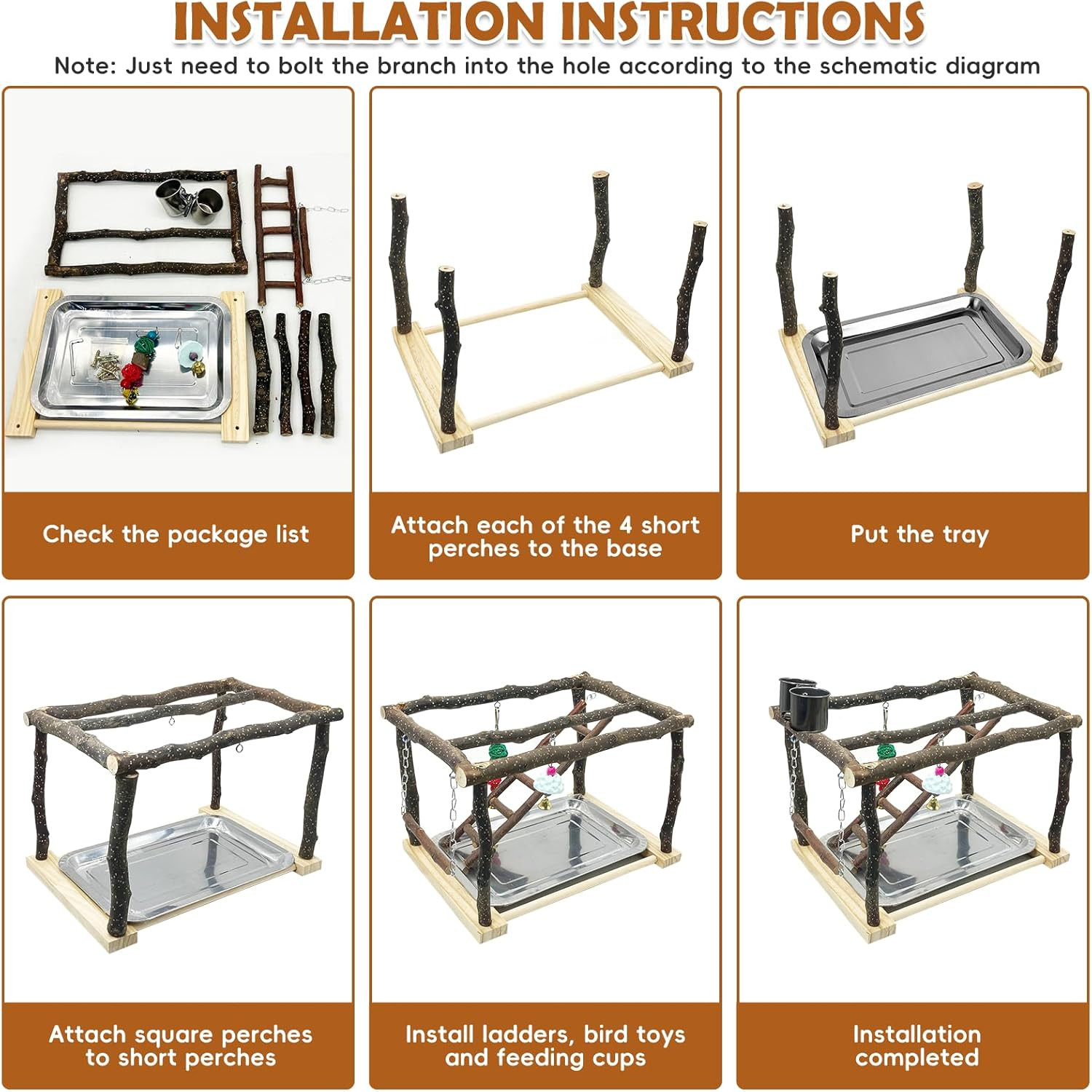 INSTALLATION INSTRUCTIONS

Note: Just need to bolt the branch into the hole according to the schematic diagram

Check the package list

Attach each of the 4 short perches to the base

Put the tray

Attach square perches to short perches

Install ladders, bird toys and feeding cups

Installation completed