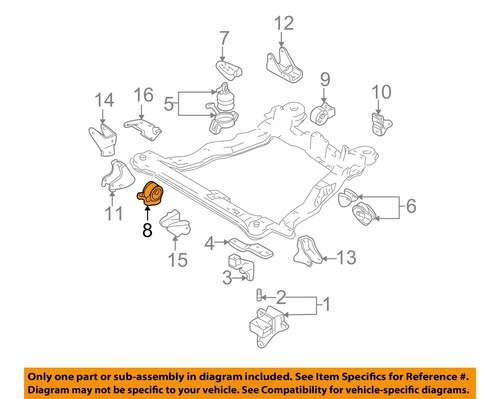 12
7
9
10
14
16
5
6
11
8
15
4
13
3
2
1

Only one part or sub-assembly in diagram included. See Item Specifics for Reference #.
Diagram may not be specific to your vehicle. See Compatibility for vehicle-specific diagrams.