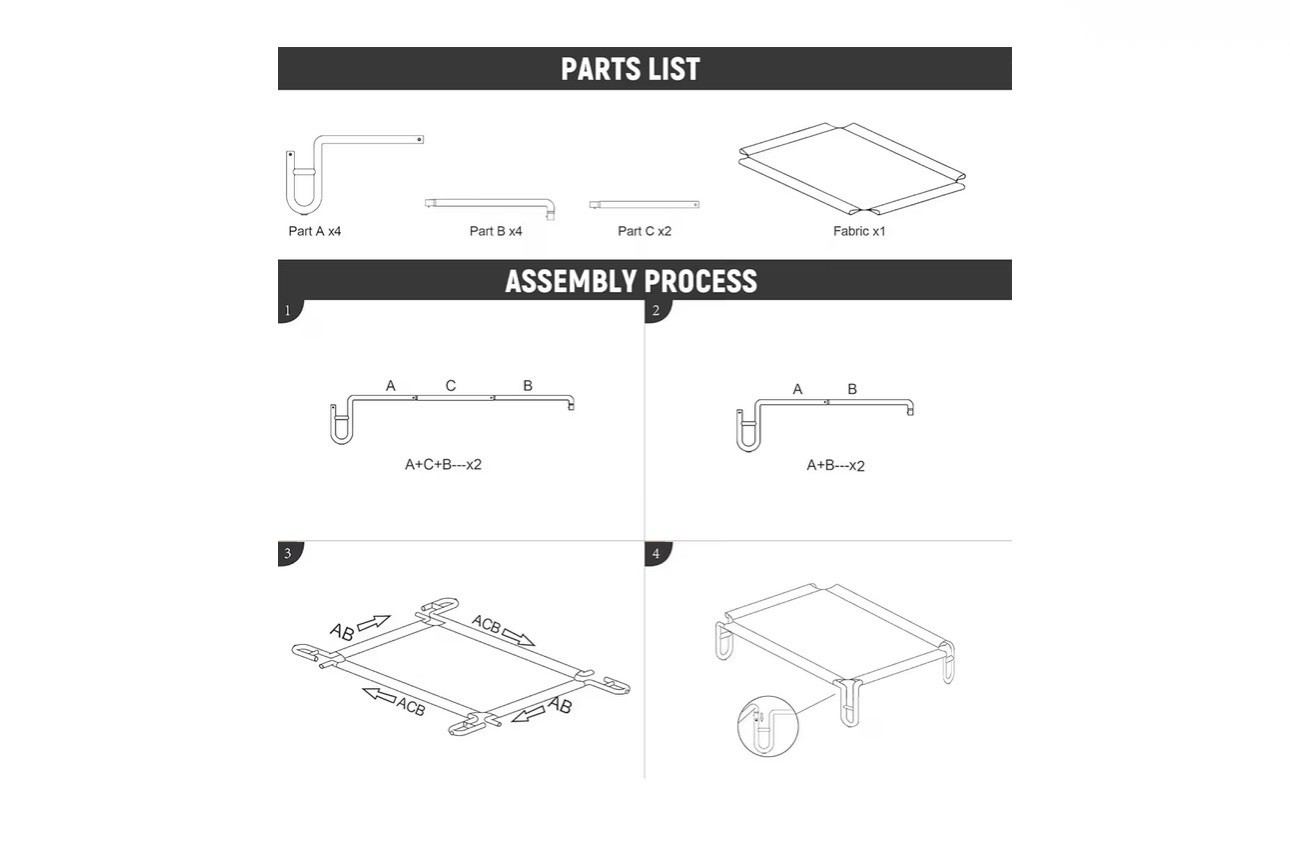 PARTS LIST

Part A x4

Part B x4

Part C x2

Fabric x1

ASSEMBLY PROCESS

1

A C B

A+C+B---x2

2

A B

A+B---x2

3

AB

ACB

ACB

AB

4