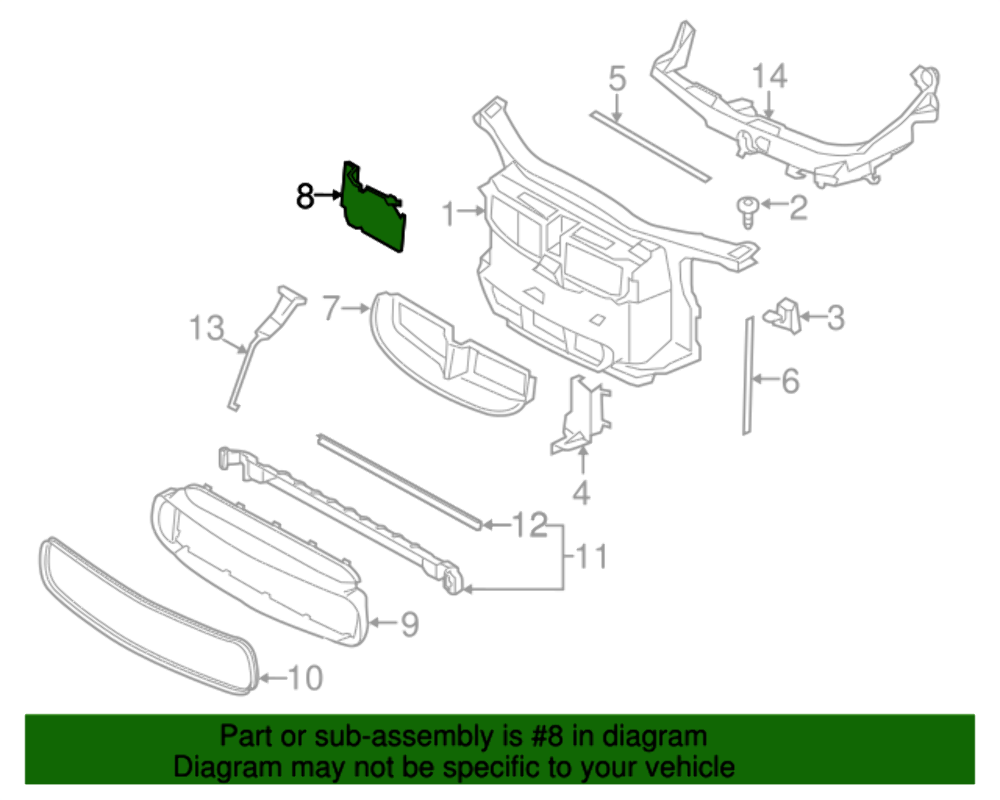 5
14
8
1
2
13
7
3
6
4
12
11
9
10

Part or sub-assembly is #8 in diagram
Diagram may not be specific to your vehicle