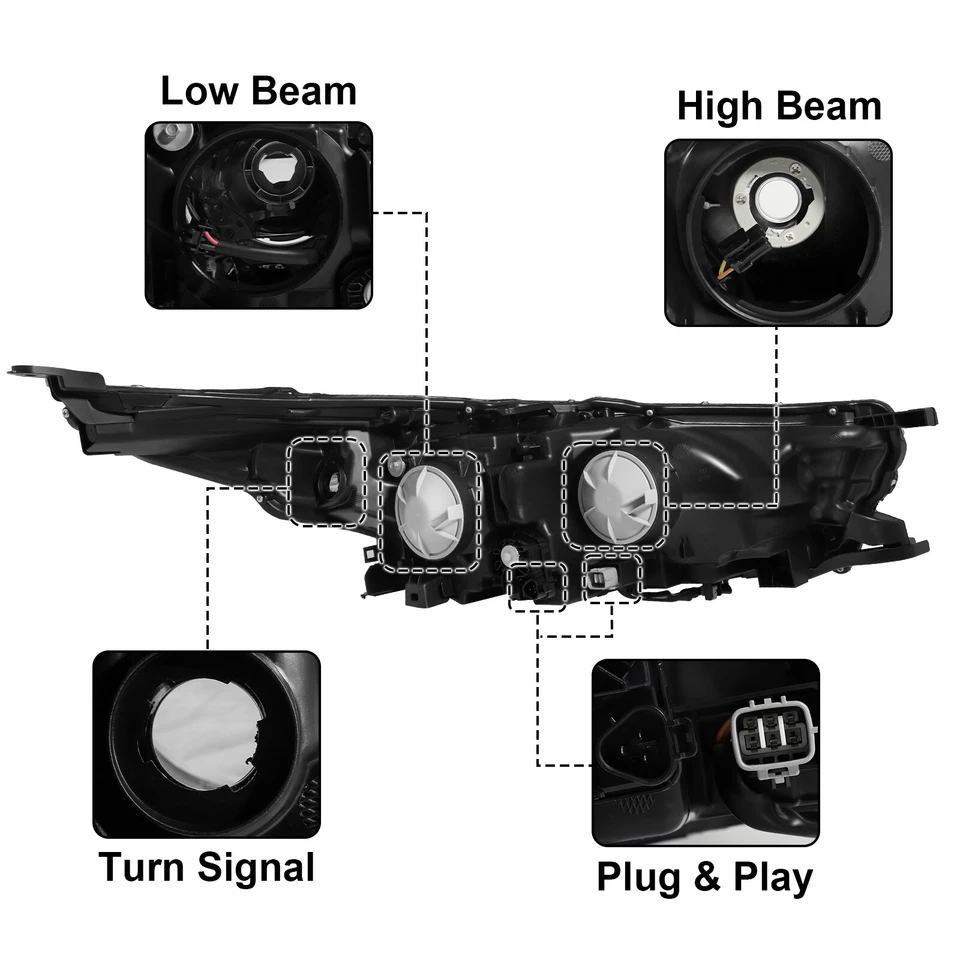 Low Beam

High Beam

Turn Signal

Plug & Play