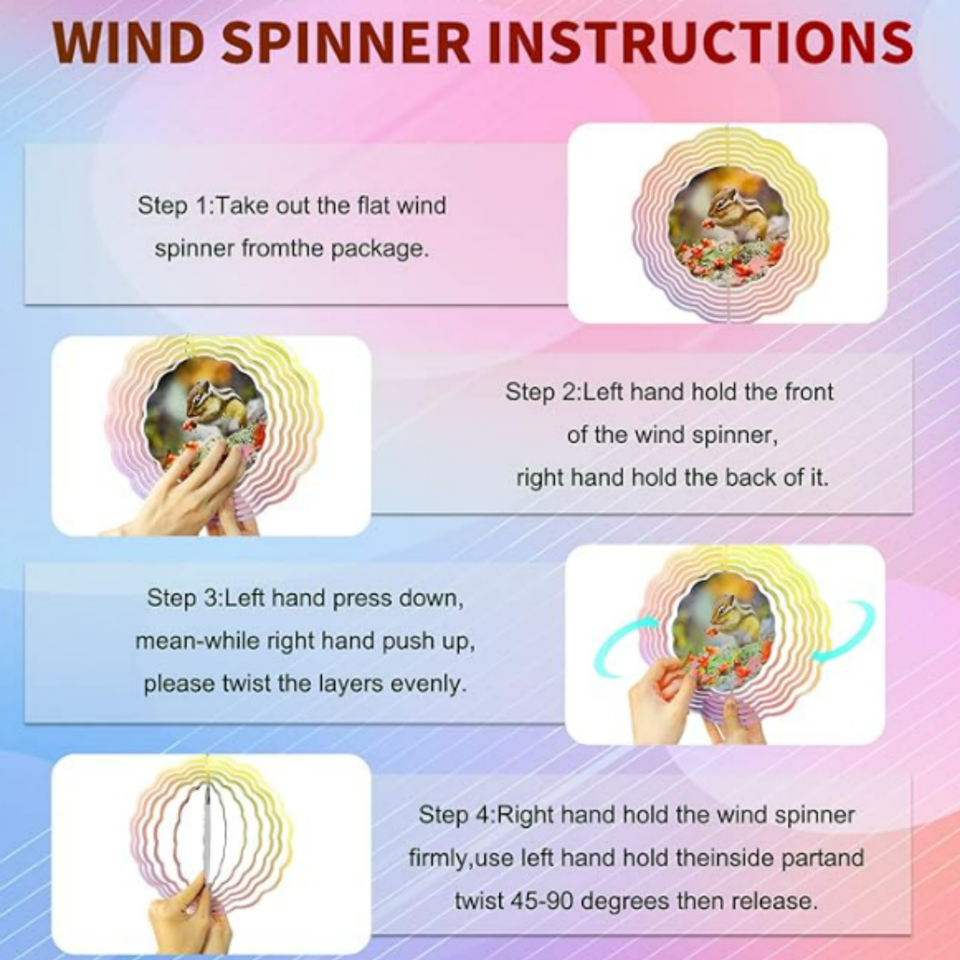 WIND SPINNER INSTRUCTIONS

Step 1:Take out the flat wind spinner fromthe package.

Step 2:Left hand hold the front of the wind spinner, right hand hold the back of it.

Step 3:Left hand press down, mean-while right hand push up, please twist the layers evenly.

Step 4:Right hand hold the wind spinner firmly,use left hand hold theinside partand twist 45-90 degrees then release.