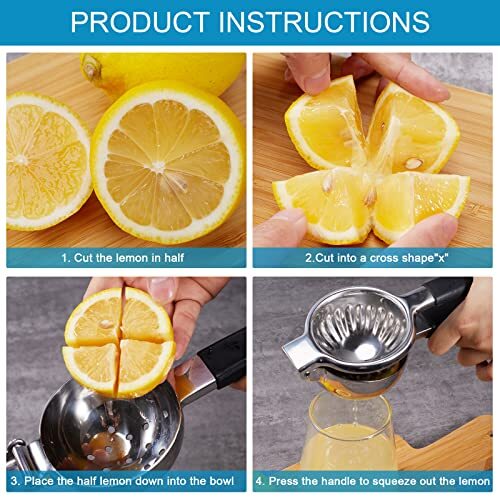 PRODUCT INSTRUCTIONS

1. Cut the lemon in half

2.Cut into a cross shape"x"

3. Place the half lemon down into the bowl

4. Press the handle to squeeze out the lemon