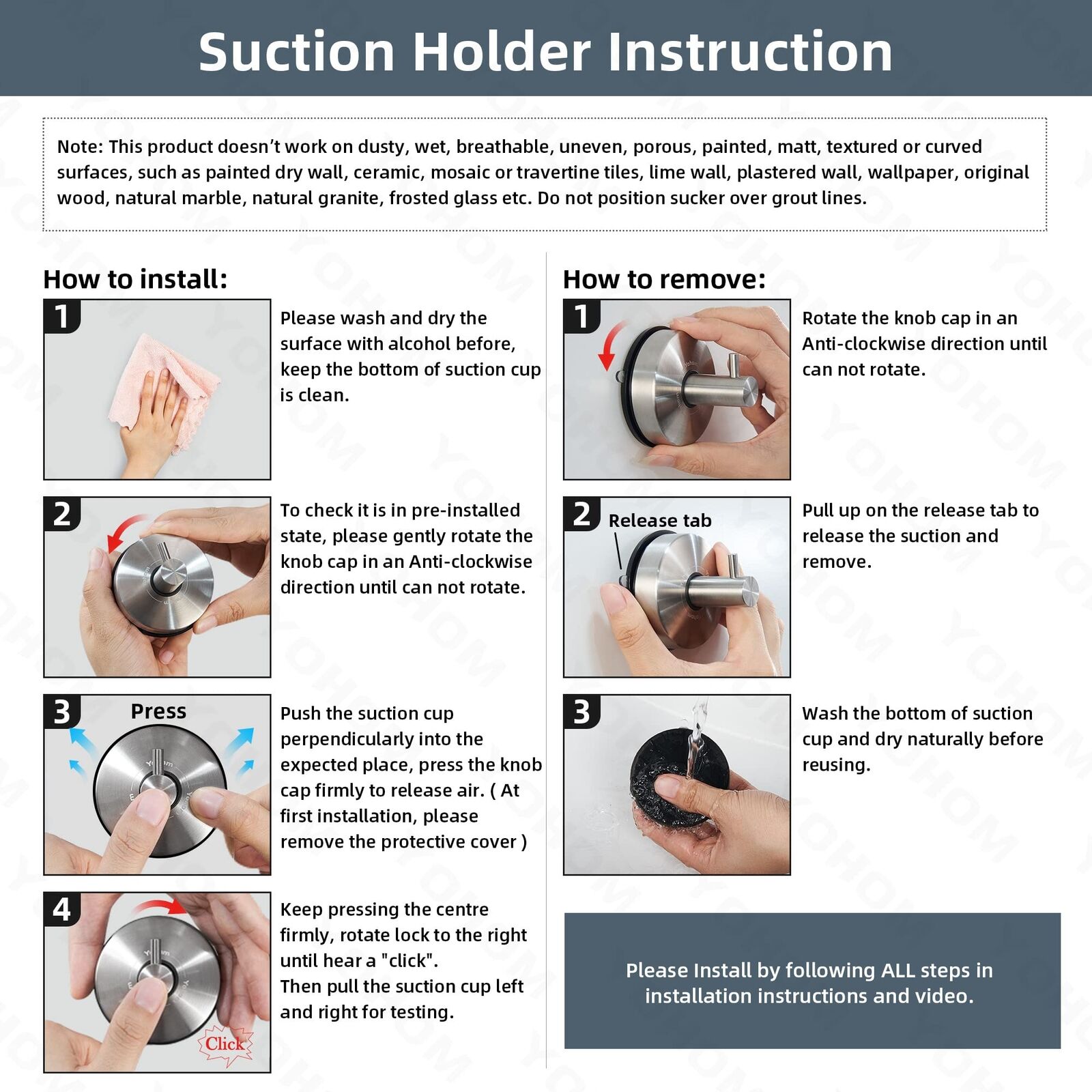 Suction Holder Instruction

Note: This product doesn't work on dusty, wet, breathable, uneven, porous, painted, matt, textured or curved surfaces, such as painted dry wall, ceramic, mosaic or travertine tiles, lime wall, plastered wall, wallpaper, original wood, natural marble, natural granite, frosted glass etc. Do not position sucker over grout lines.

How to install:

1

Please wash and dry the surface with alcohol before, keep the bottom of suction cup is clean.

2

To check it is in pre-installed state, please gently rotate the knob cap in an Anti-clockwise direction until can not rotate.

3 Press

Push the suction cup perpendicularly into the expected place, press the knob cap firmly to release air. ( At first installation, please remove the protective cover )

4

Click

Keep pressing the centre firmly, rotate lock to the right until hear a "click".
Then pull the suction cup left and right for testing.

How to remove:

1

Rotate the knob cap in an Anti-clockwise direction until can not rotate.

2 Release tab

Pull up on the release tab to release the suction and remove.

3

Wash the bottom of suction cup and dry naturally before reusing.

Please Install by following ALL steps in installation instructions and video.