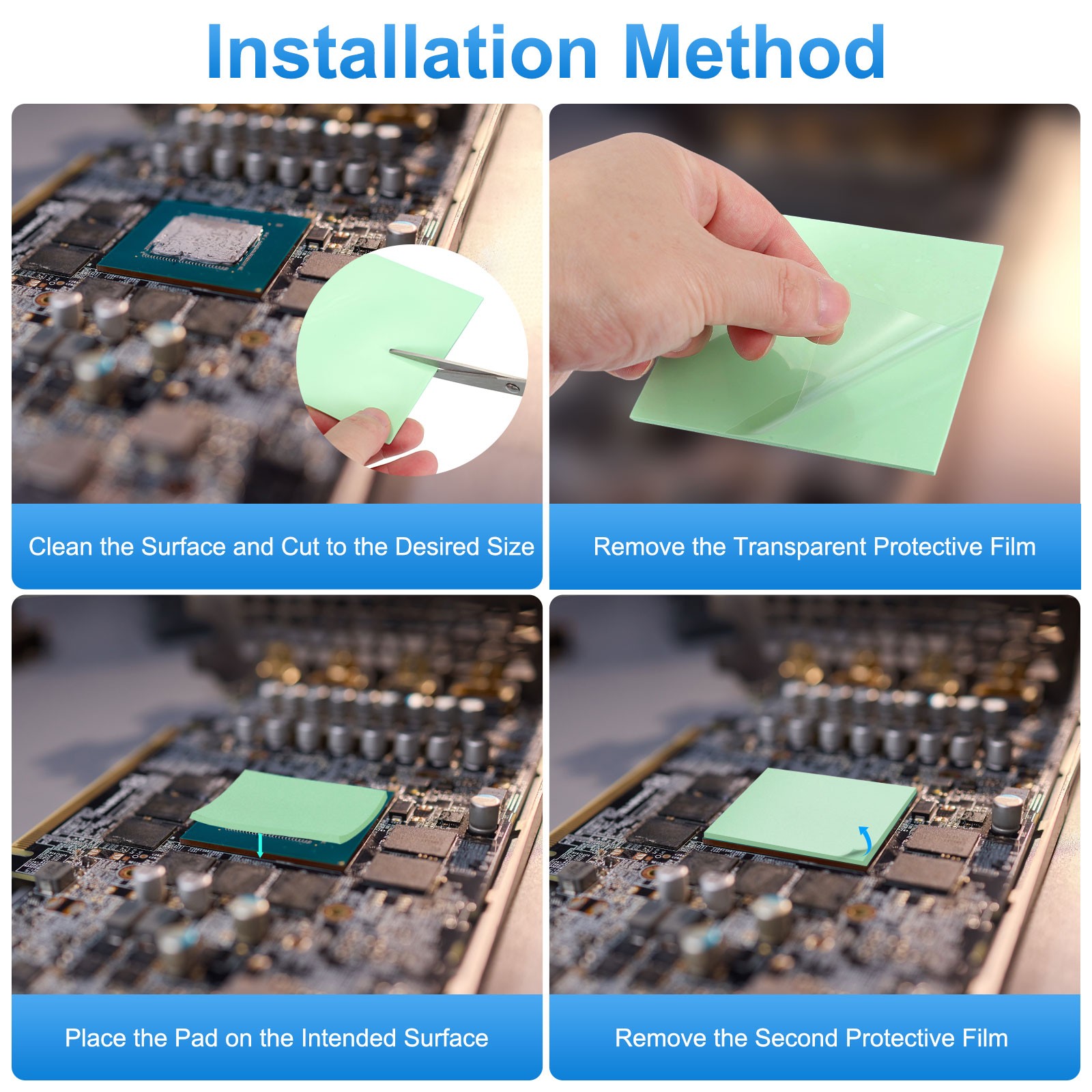 Installation Method

Clean the Surface and Cut to the Desired Size

Remove the Transparent Protective Film

Place the Pad on the Intended Surface

Remove the Second Protective Film