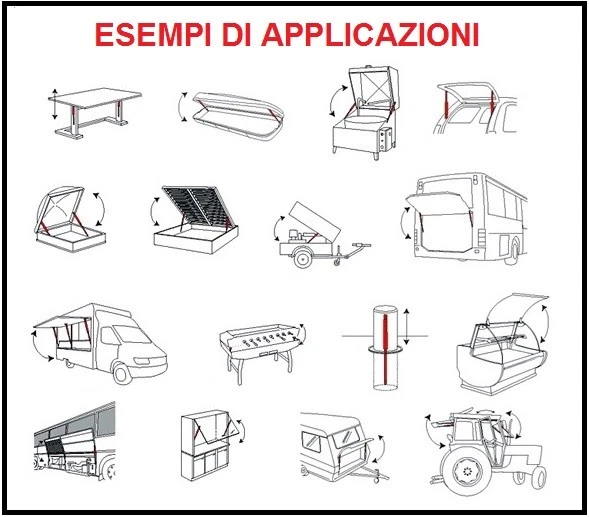 ESEMPI DI APPLICAZIONI