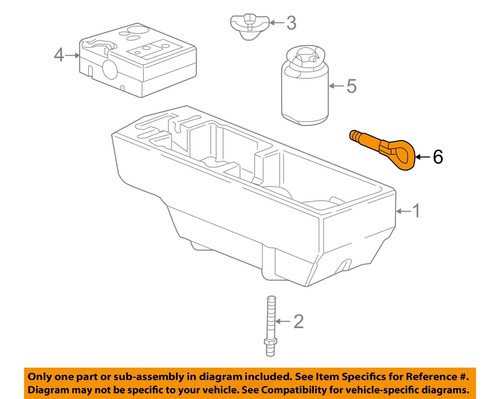 3

4

5

6

1

2

Only one part or sub-assembly in diagram included. See Item Specifics for Reference #. Diagram may not be specific to your vehicle. See Compatibility for vehicle-specific diagrams.