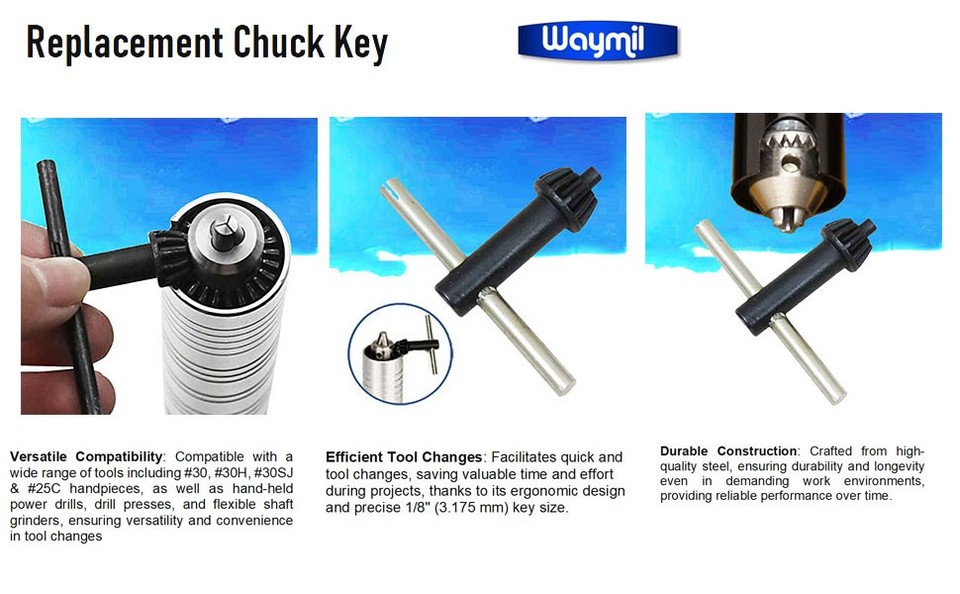 Replacement Chuck Key

Waymil

Versatile Compatibility: Compatible with a wide range of tools including #30, #30H, #30SJ & #25C handpieces, as well as hand-held power drills, drill presses, and flexible shaft grinders, ensuring versatility and convenience in tool changes

Efficient Tool Changes: Facilitates quick and tool changes, saving valuable time and effort during projects, thanks to its ergonomic design and precise 1/8" (3.175 mm) key size.

Durable Construction: Crafted from high-quality steel, ensuring durability and longevity even in demanding work environments, providing reliable performance over time.