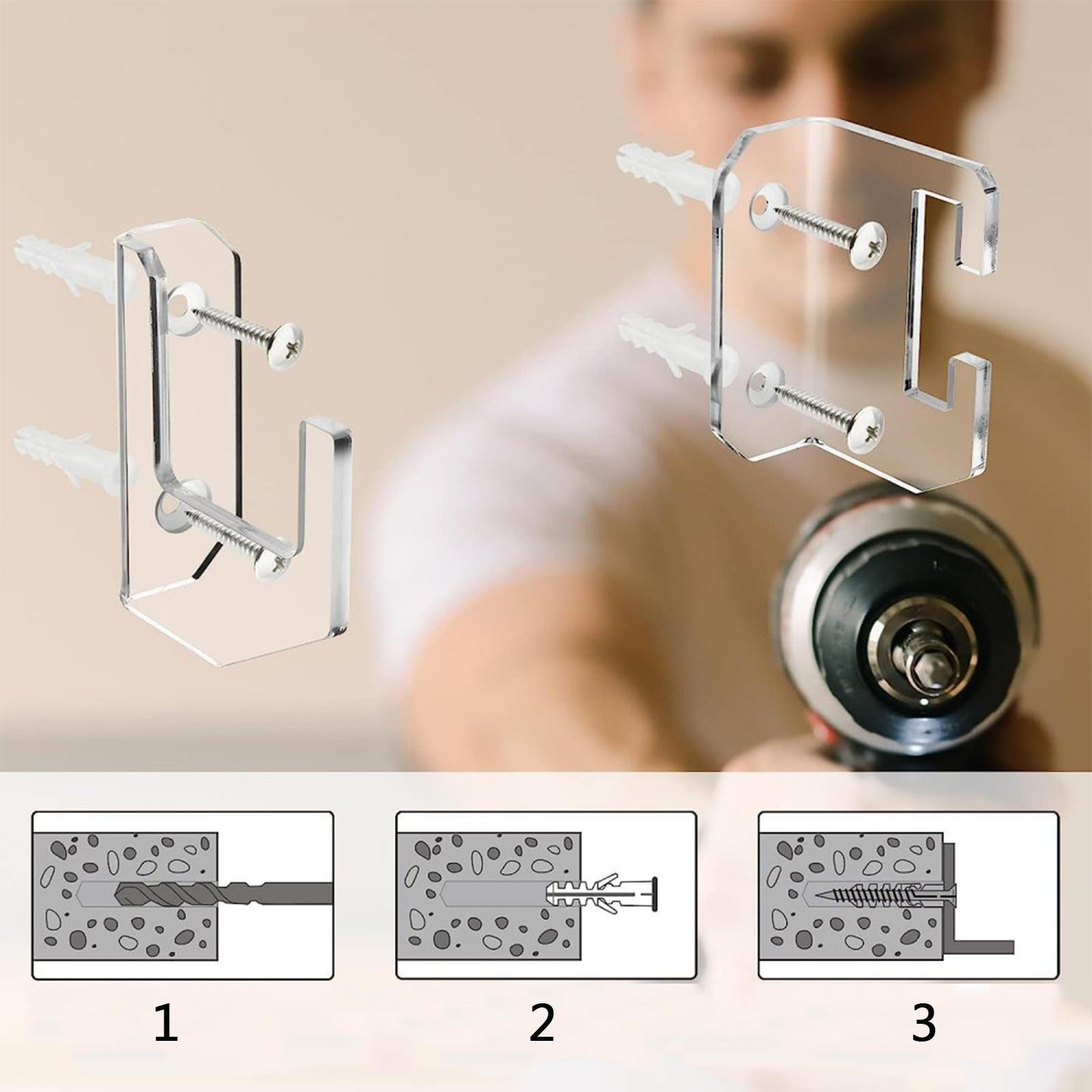 1

2

3