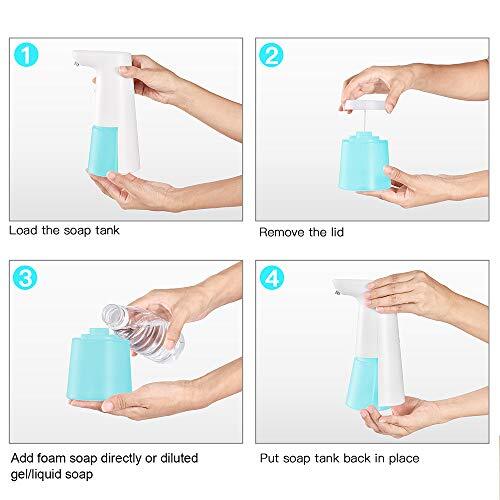 1

Load the soap tank

2

Remove the lid

3

Add foam soap directly or diluted gel/liquid soap

4

Put soap tank back in place