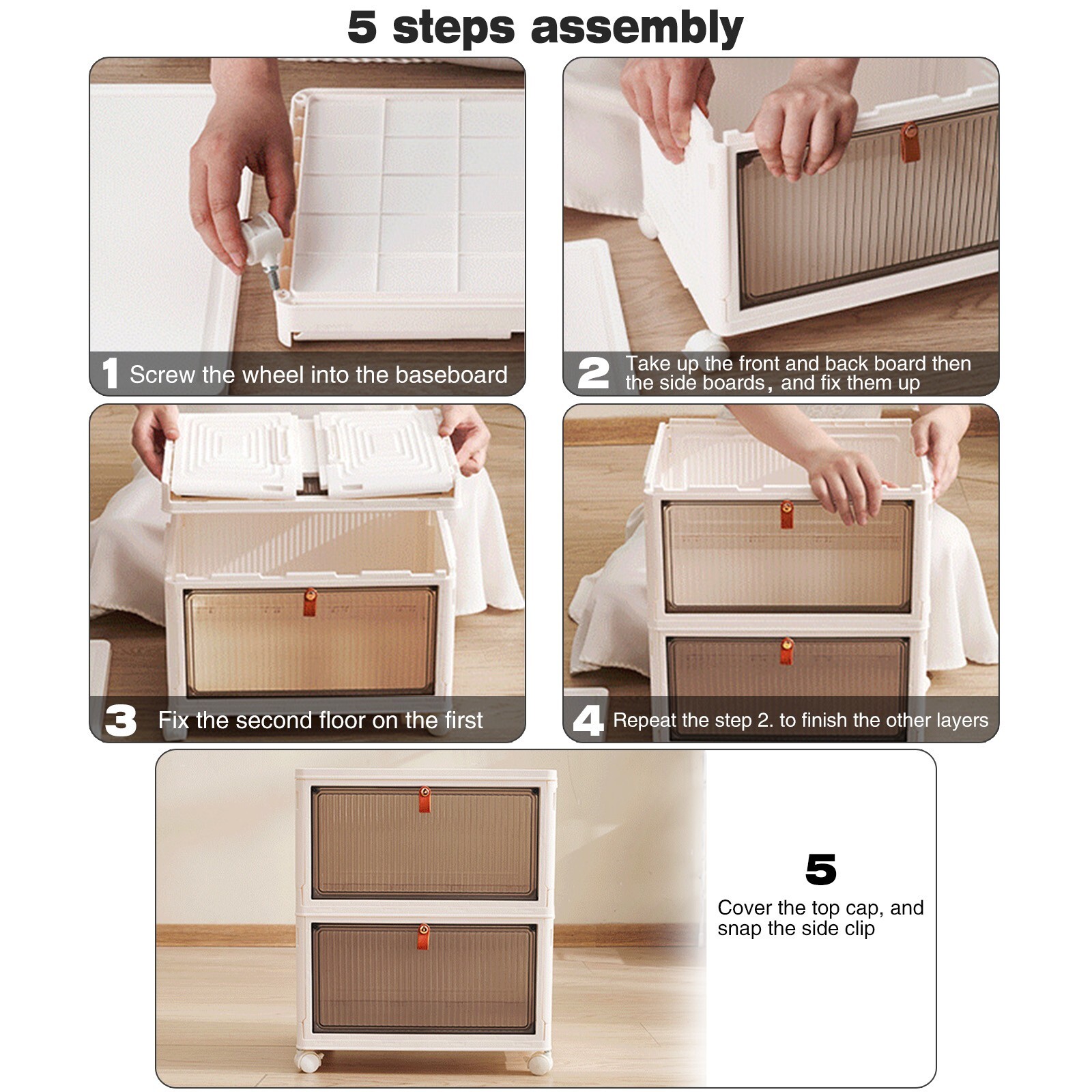 5 steps assembly

1 Screw the wheel into the baseboard

2 Take up the front and back board then the side boards, and fix them up

3 Fix the second floor on the first

4 Repeat the step 2. to finish the other layers

5
Cover the top cap, and snap the side clip