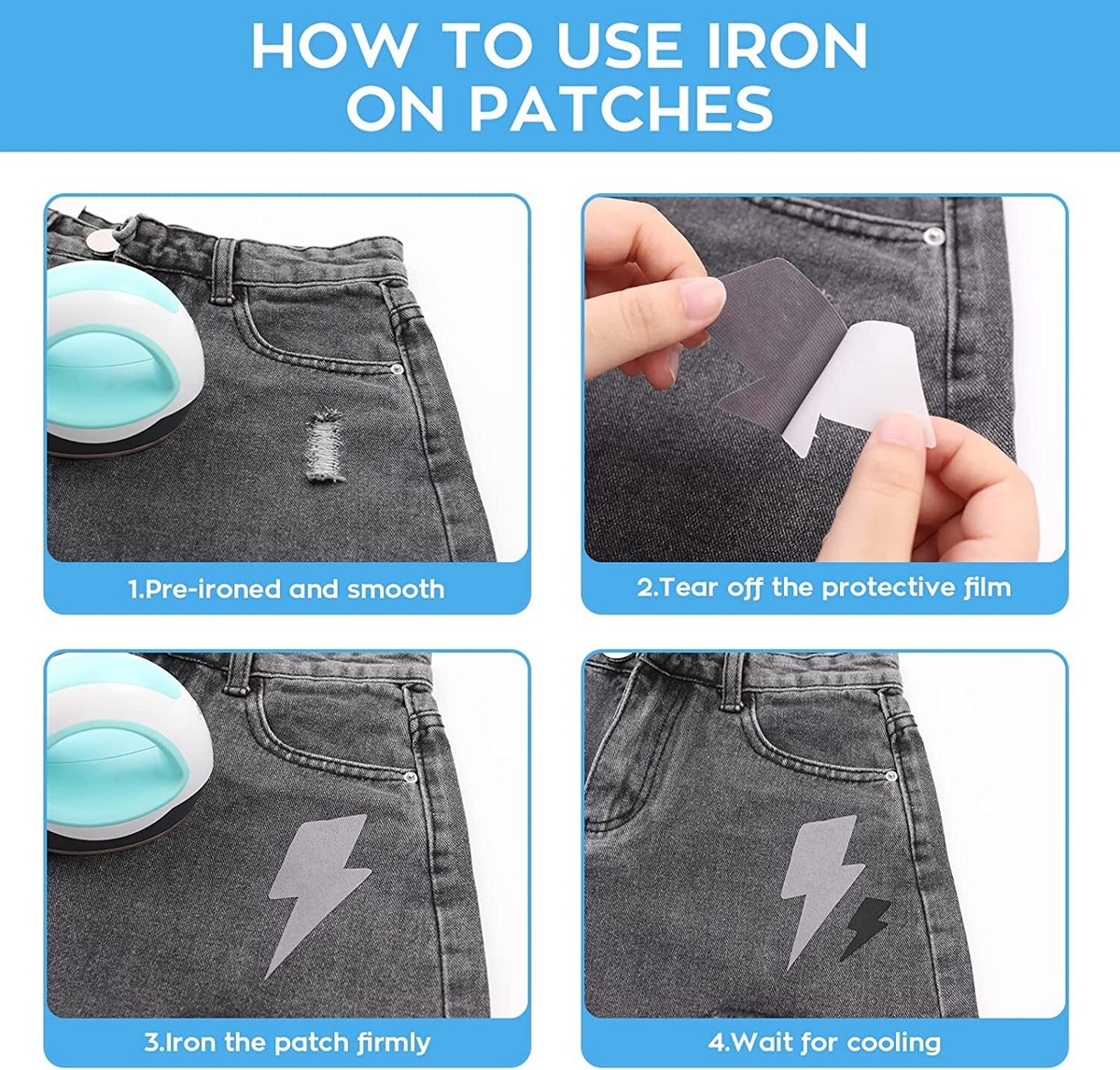 HOW TO USE IRON ON PATCHES

1.Pre-ironed and smooth

2.Tear off the protective film

3.Iron the patch firmly

4.Wait for cooling