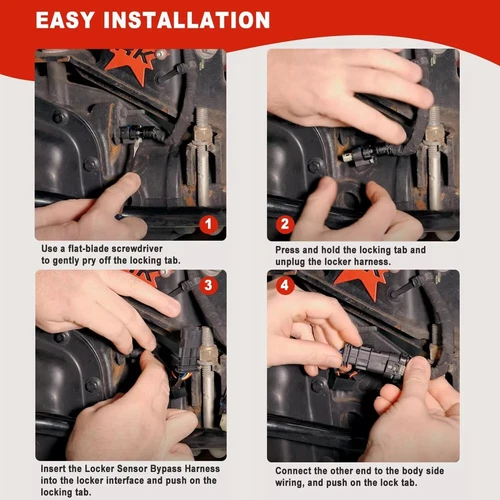 EASY INSTALLATION

1

Use a flat-blade screwdriver to gently pry off the locking tab.

2

Press and hold the locking tab and unplug the locker harness.

3

Insert the Locker Sensor Bypass Harness into the locker interface and push on the locking tab.

4

Connect the other end to the body side wiring, and push on the lock tab.