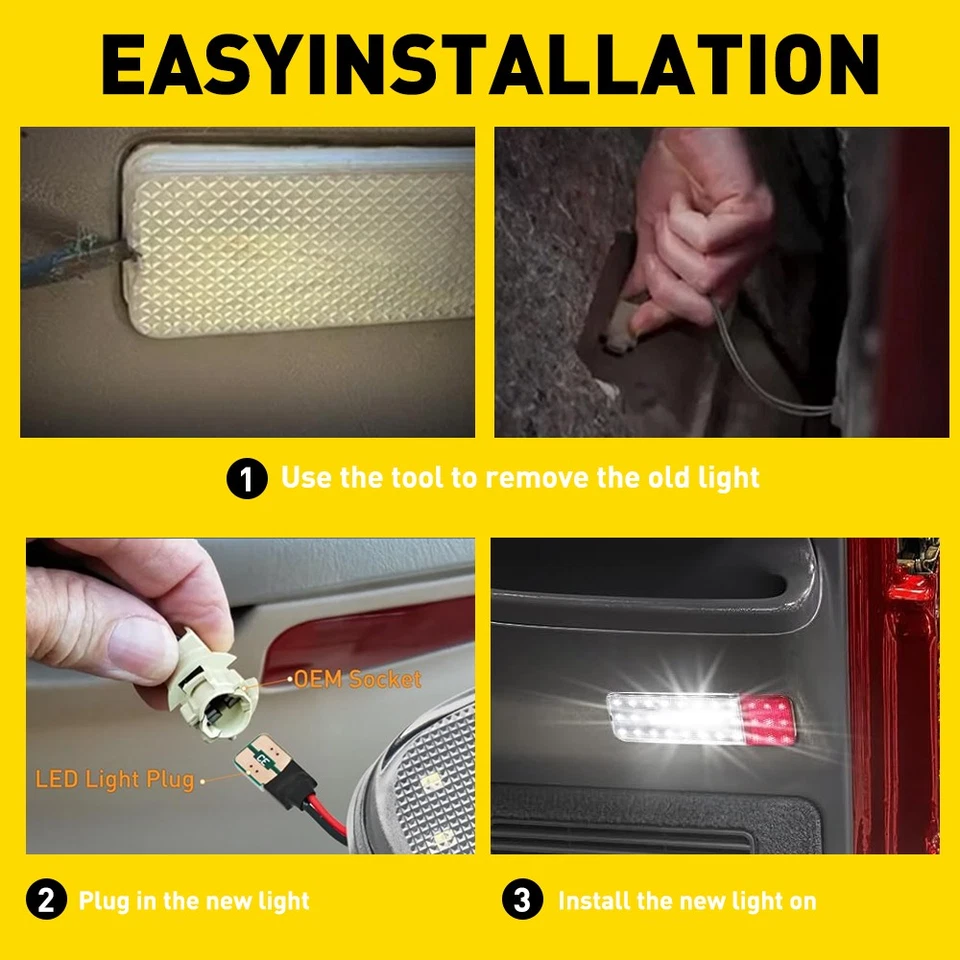 EASYINSTALLATION

1 Use the tool to remove the old light

OEM Socket

LED Light Plug

2 Plug in the new light

3 Install the new light on