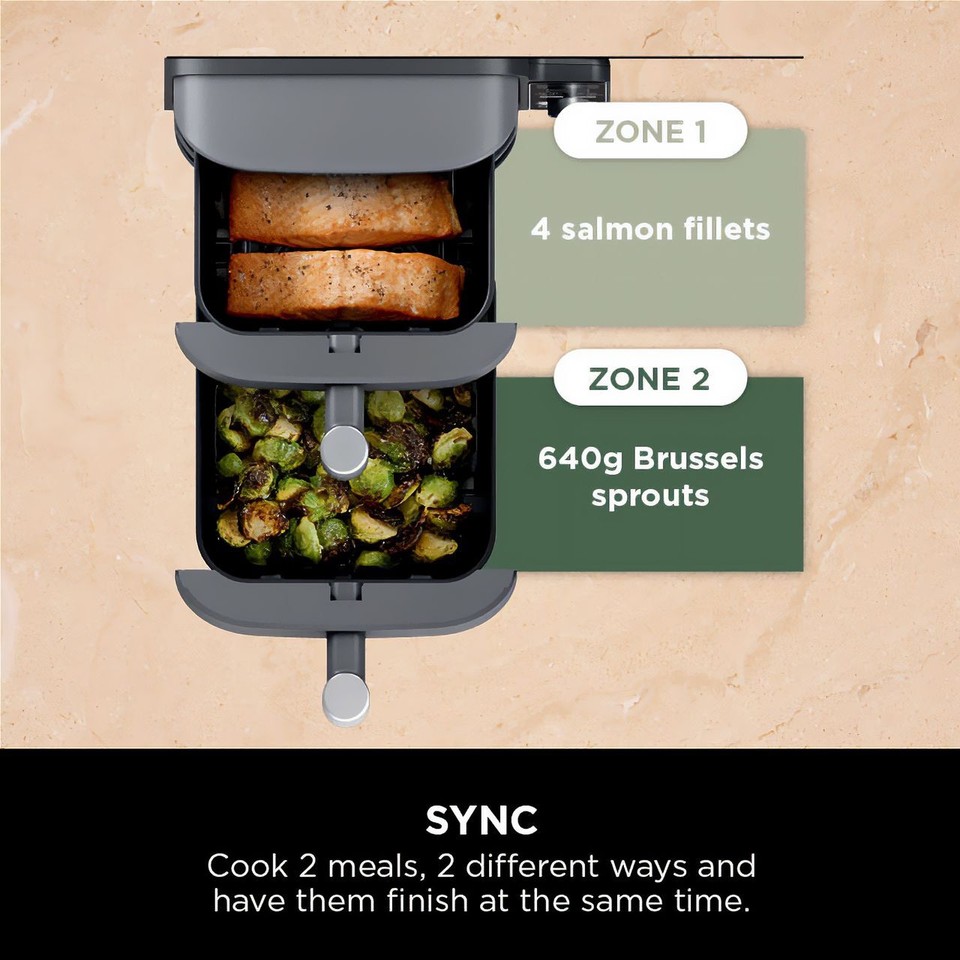 ZONE 1

4 salmon fillets

ZONE 2

640g Brussels sprouts

SYNC

Cook 2 meals, 2 different ways and have them finish at the same time.