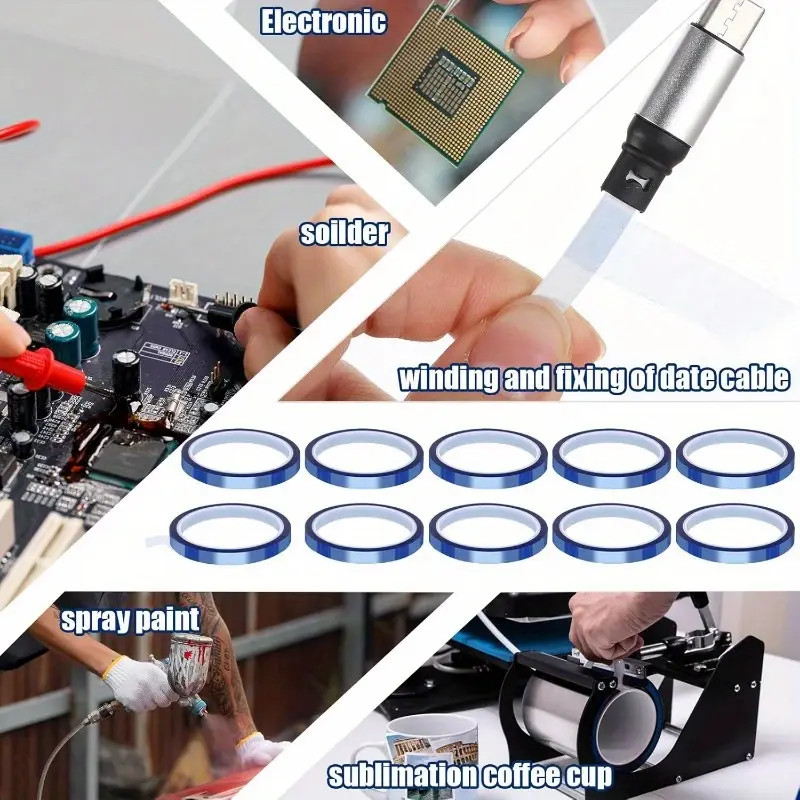 Electronic

soilder

winding and fixing of date cable

spray paint

sublimation coffee cup