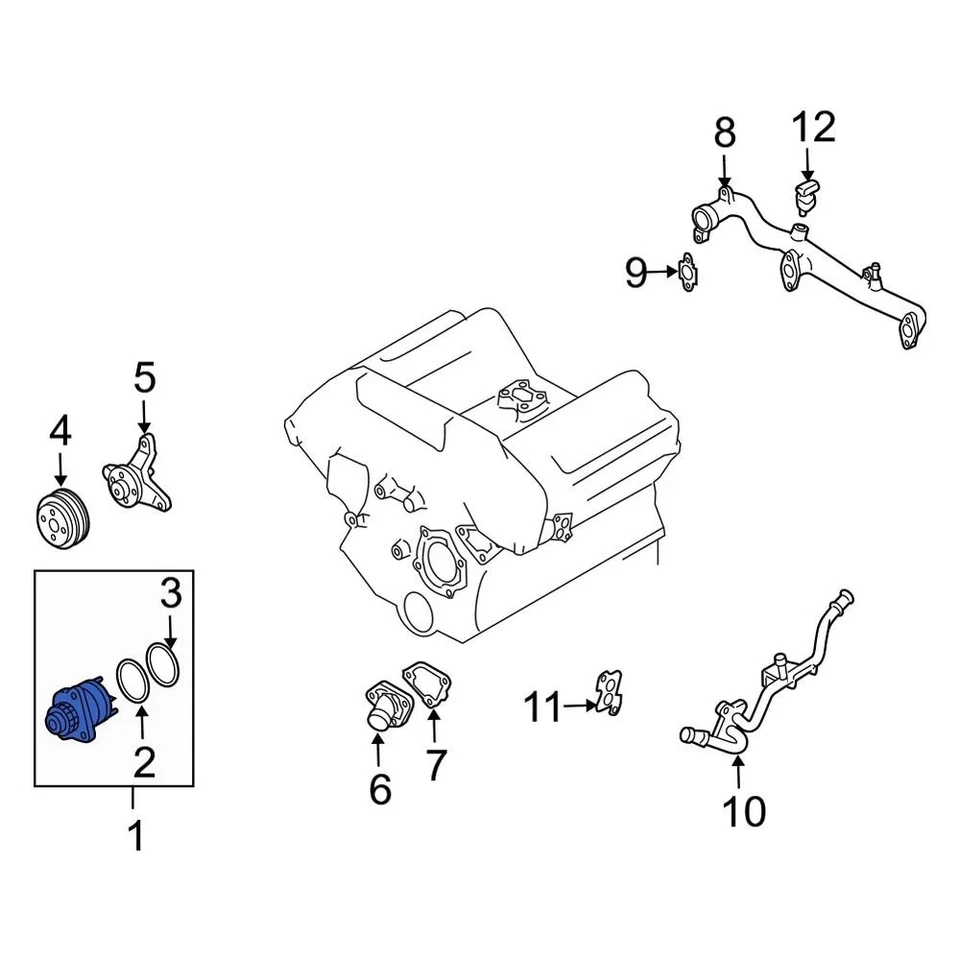 8
12
9
5
4
3
2
1
6
7
11
10