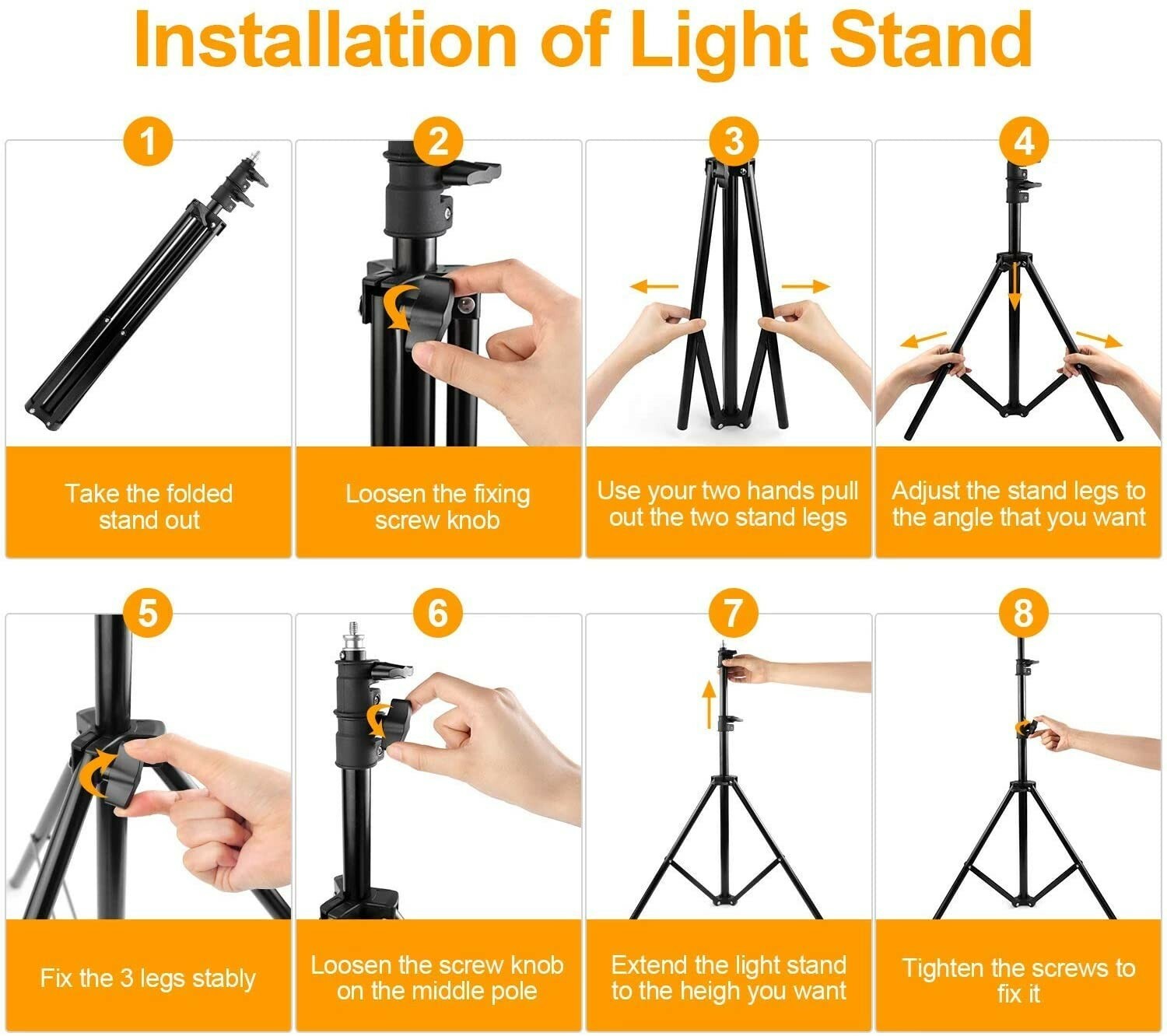 Installation of Light Stand

1

Take the folded stand out

2

Loosen the fixing screw knob

3

Use your two hands pull out the two stand legs

4

Adjust the stand legs to the angle that you want

5

Fix the 3 legs stably

6

Loosen the screw knob on the middle pole

7

Extend the light stand to the heigh you want

8

Tighten the screws to fix it