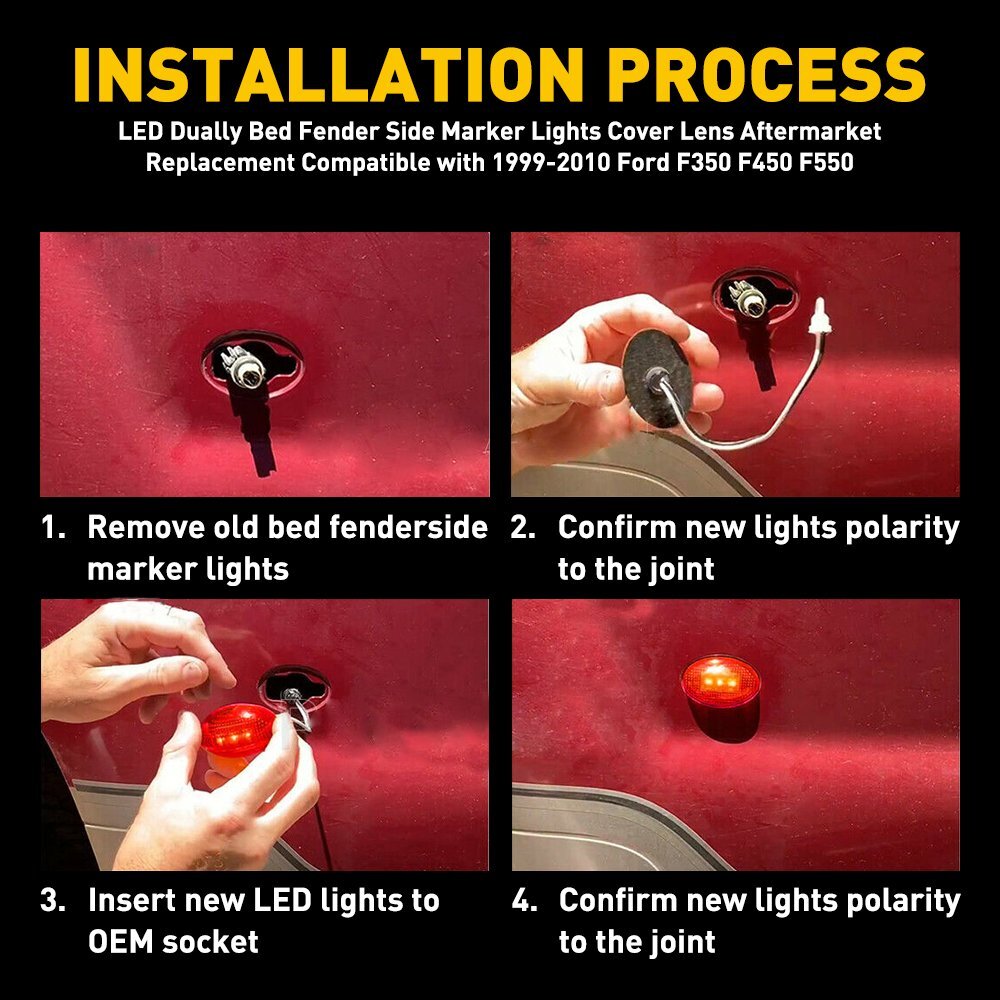 INSTALLATION PROCESS

LED Dually Bed Fender Side Marker Lights Cover Lens Aftermarket Replacement Compatible with 1999-2010 Ford F350 F450 F550

1. Remove old bed fenderside marker lights

2. Confirm new lights polarity to the joint

3. Insert new LED lights to OEM socket

4. Confirm new lights polarity to the joint