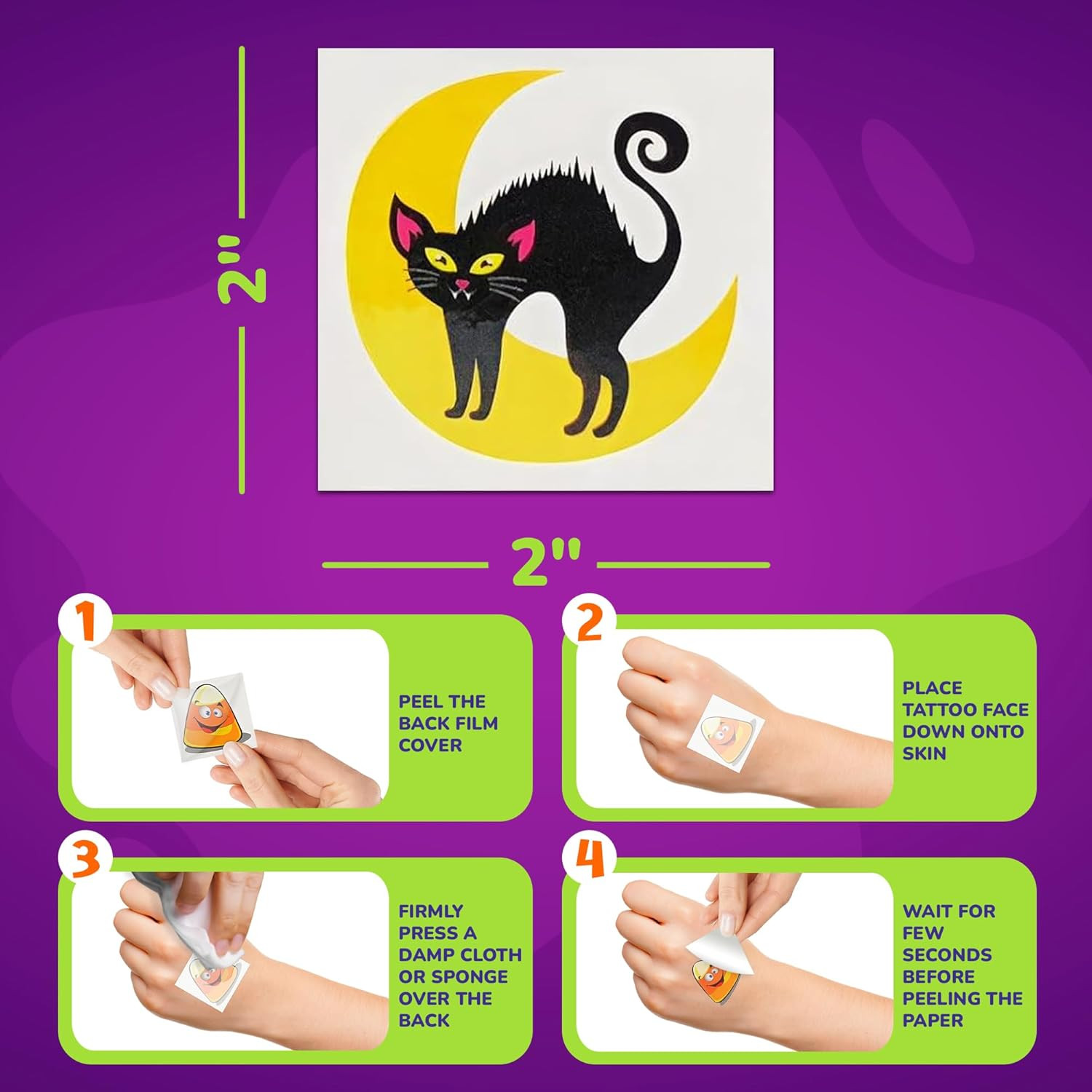 2"

2"

1
PEEL THE BACK FILM COVER

2
PLACE TATTOO FACE DOWN ONTO SKIN

3
FIRMLY PRESS A DAMP CLOTH OR SPONGE OVER THE BACK

4
WAIT FOR FEW SECONDS BEFORE PEELING THE PAPER