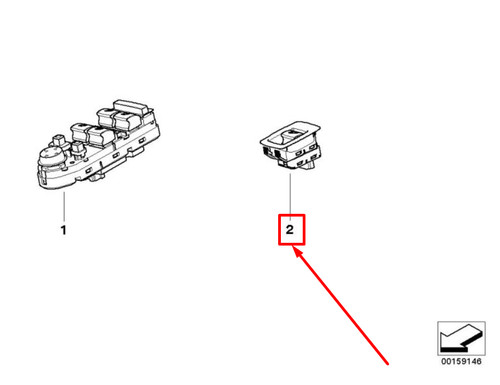 1

2

00159146