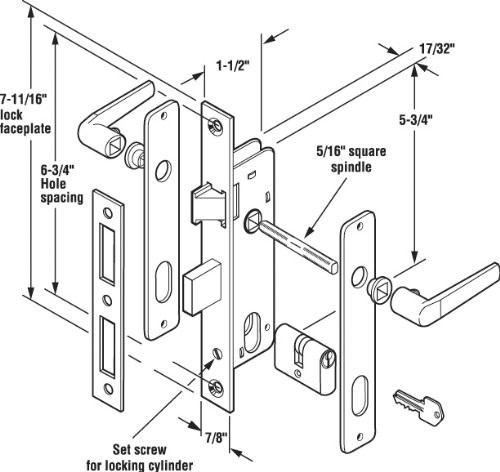 7-11/16" lock faceplate

6-3/4" Hole spacing

1-1/2"

17/32"

5-3/4"

5/16" square spindle

7/8"

Set screw for locking cylinder