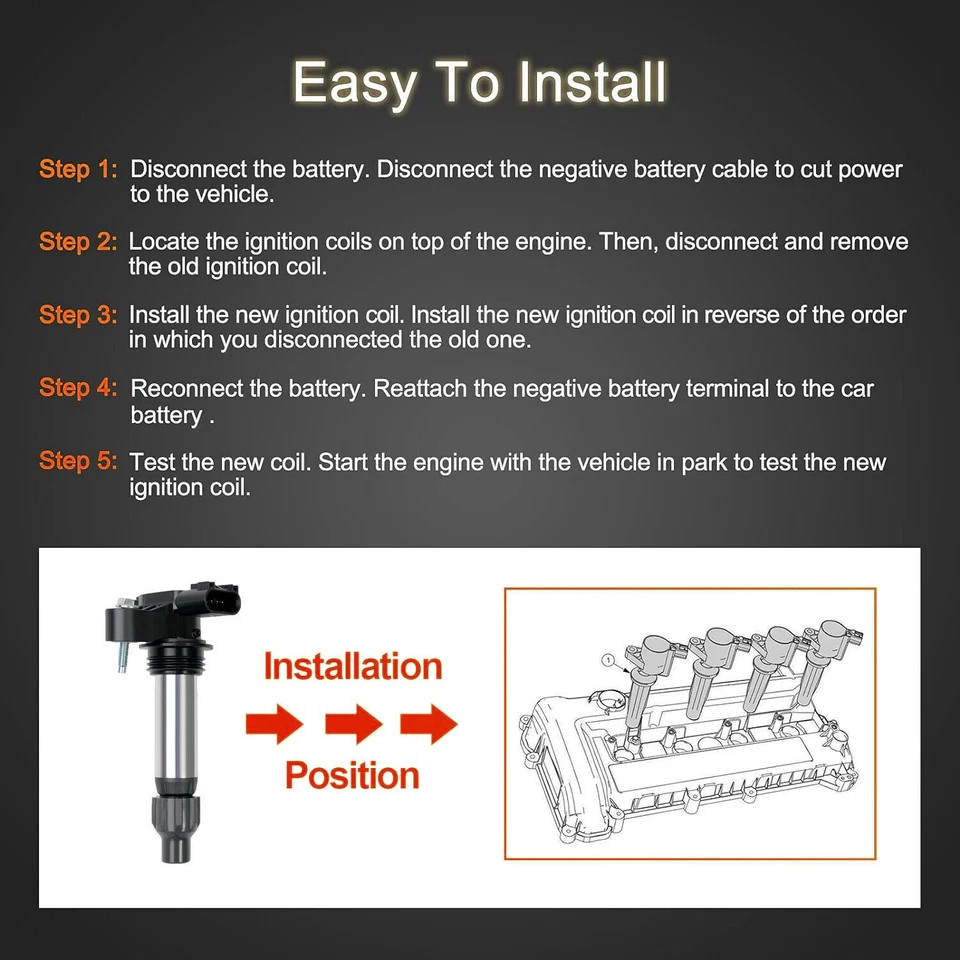 Easy To Install

Step 1: Disconnect the battery. Disconnect the negative battery cable to cut power to the vehicle.

Step 2: Locate the ignition coils on top of the engine. Then, disconnect and remove the old ignition coil.

Step 3: Install the new ignition coil. Install the new ignition coil in reverse of the order in which you disconnected the old one.

Step 4: Reconnect the battery. Reattach the negative battery terminal to the car battery .

Step 5: Test the new coil. Start the engine with the vehicle in park to test the new ignition coil.

Installation

Position

1