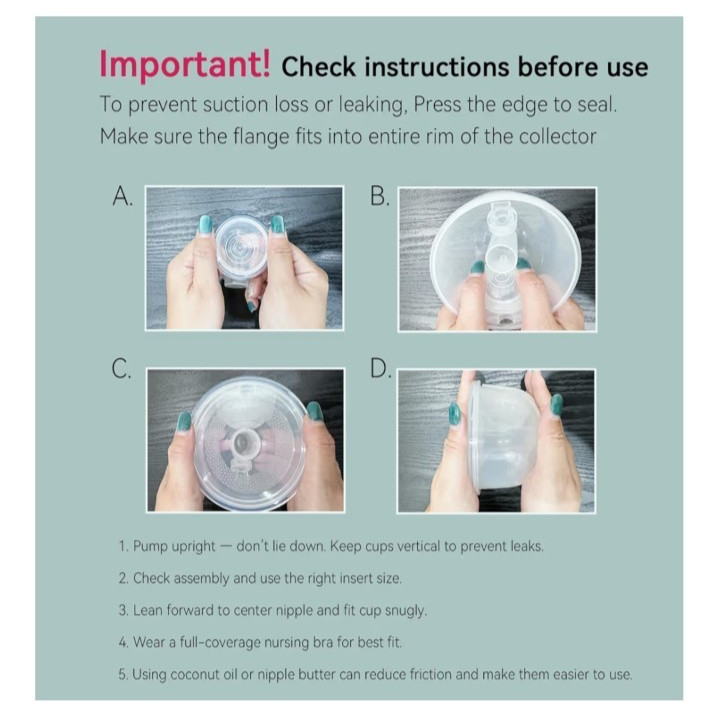 Important! Check instructions before use

To prevent suction loss or leaking, Press the edge to seal. Make sure the flange fits into entire rim of the collector

A.

B.

C.

D.

1. Pump upright — don't lie down. Keep cups vertical to prevent leaks.

2. Check assembly and use the right insert size.

3. Lean forward to center nipple and fit cup snugly.

4. Wear a full-coverage nursing bra for best fit.

5. Using coconut oil or nipple butter can reduce friction and make them easier to use.