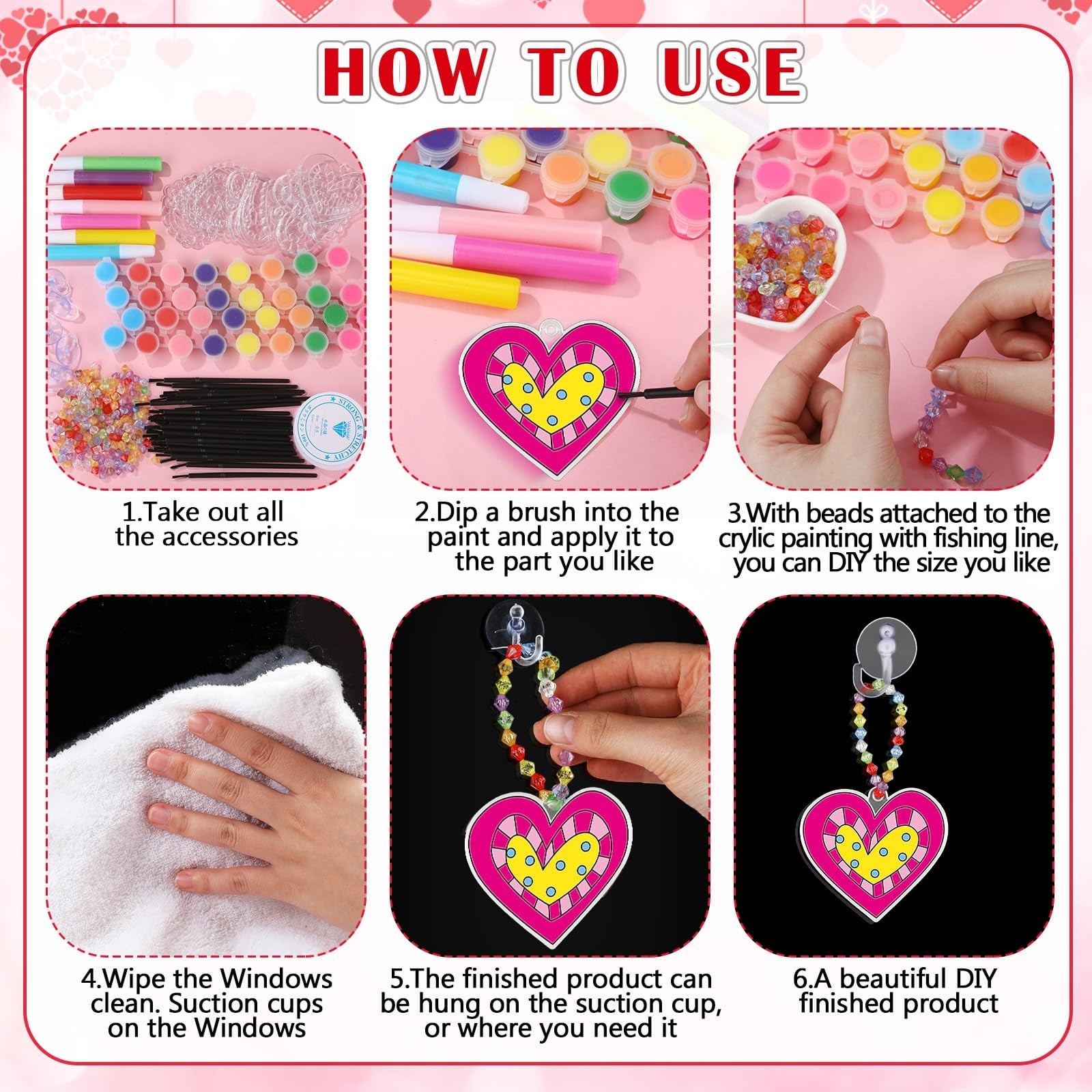 HOW TO USE

STRONG & STRETCHY

1.Take out all the accessories

2.Dip a brush into the paint and apply it to the part you like

3.With beads attached to the crylic painting with fishing line, you can DIY the size you like

4.Wipe the Windows clean. Suction cups on the Windows

5.The finished product can be hung on the suction cup, or where you need it

6.A beautiful DIY finished product