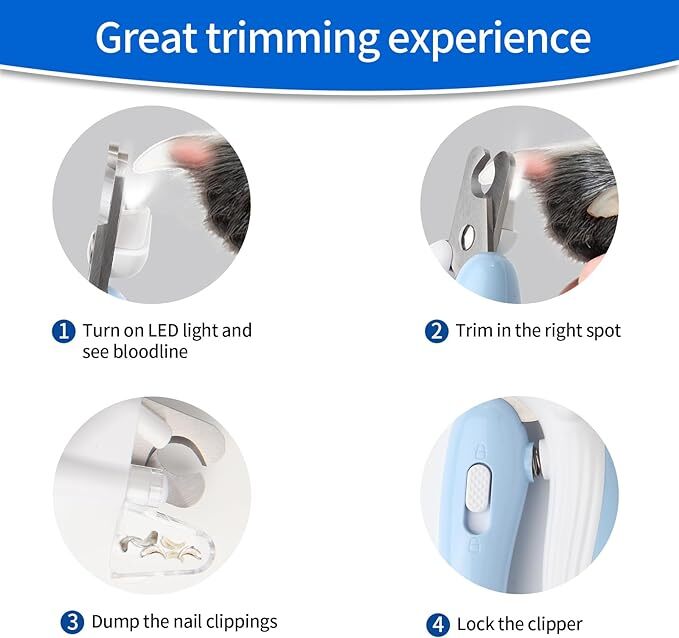 Great trimming experience

1 Turn on LED light and see bloodline

2 Trim in the right spot

3 Dump the nail clippings

4 Lock the clipper