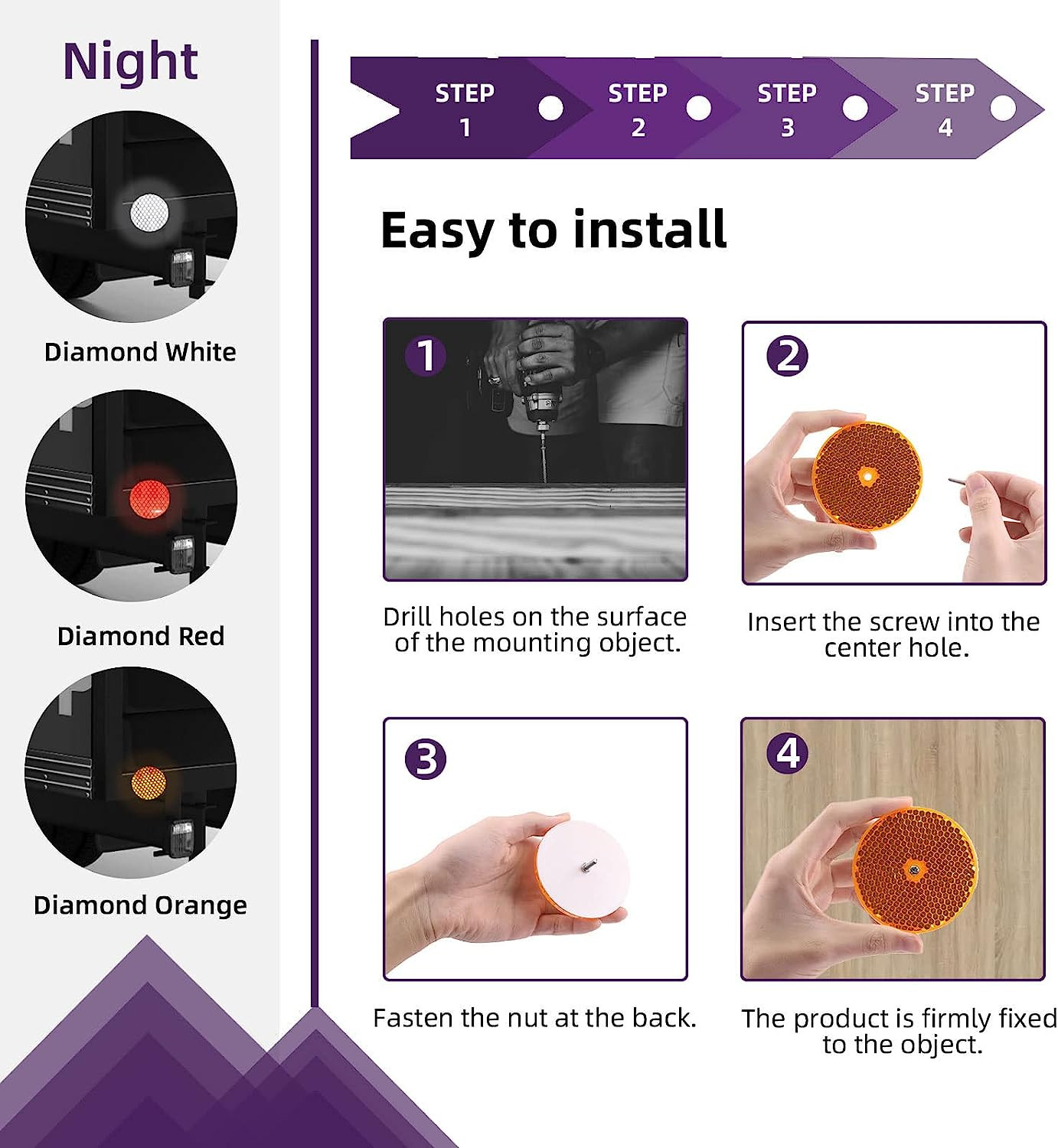 Night

Diamond White

Diamond Red

Diamond Orange

STEP 1

STEP 2

STEP 3

STEP 4

Easy to install

1

Drill holes on the surface of the mounting object.

2

Insert the screw into the center hole.

3

Fasten the nut at the back.

4

The product is firmly fixed to the object.