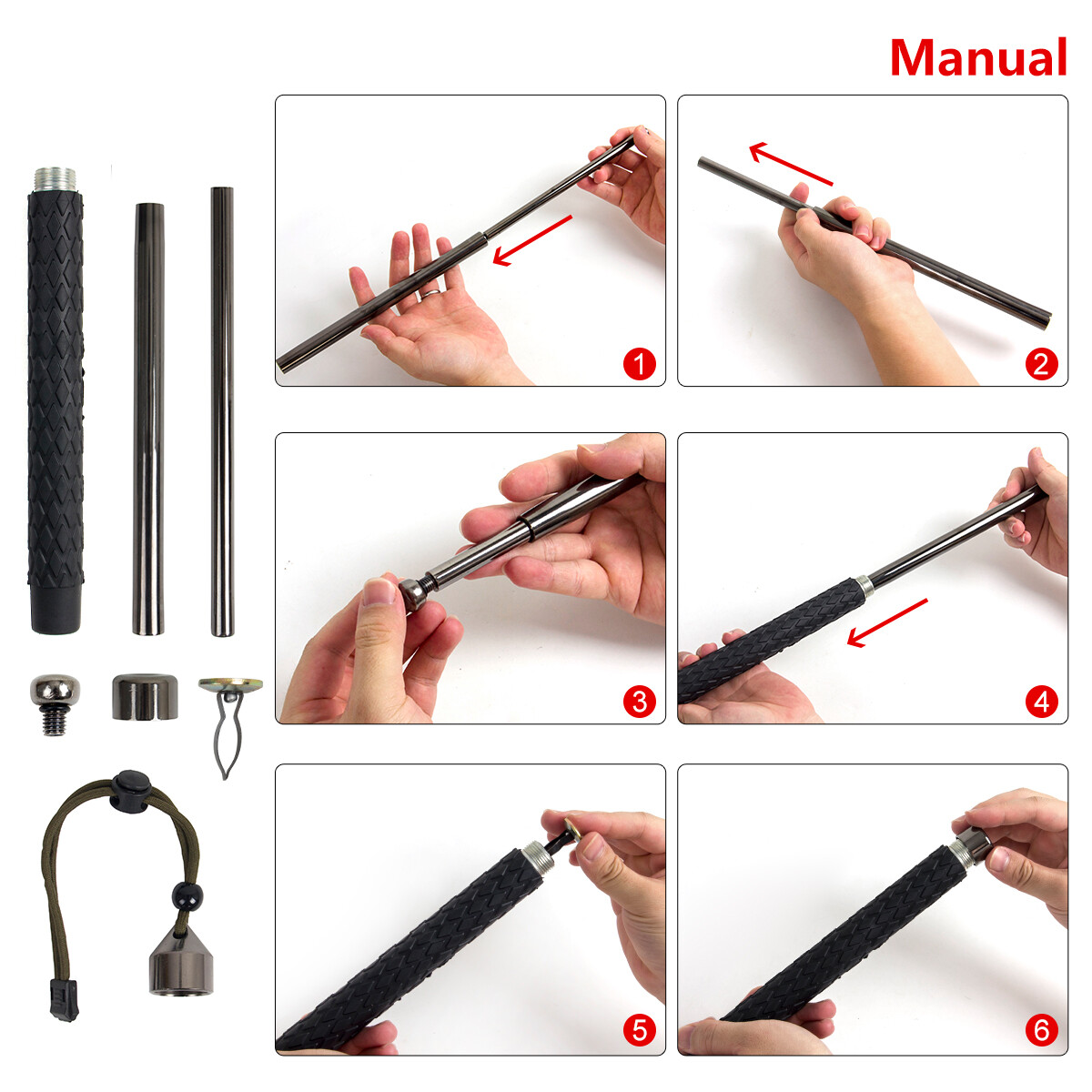 Manual

1

2

3

4

5

6