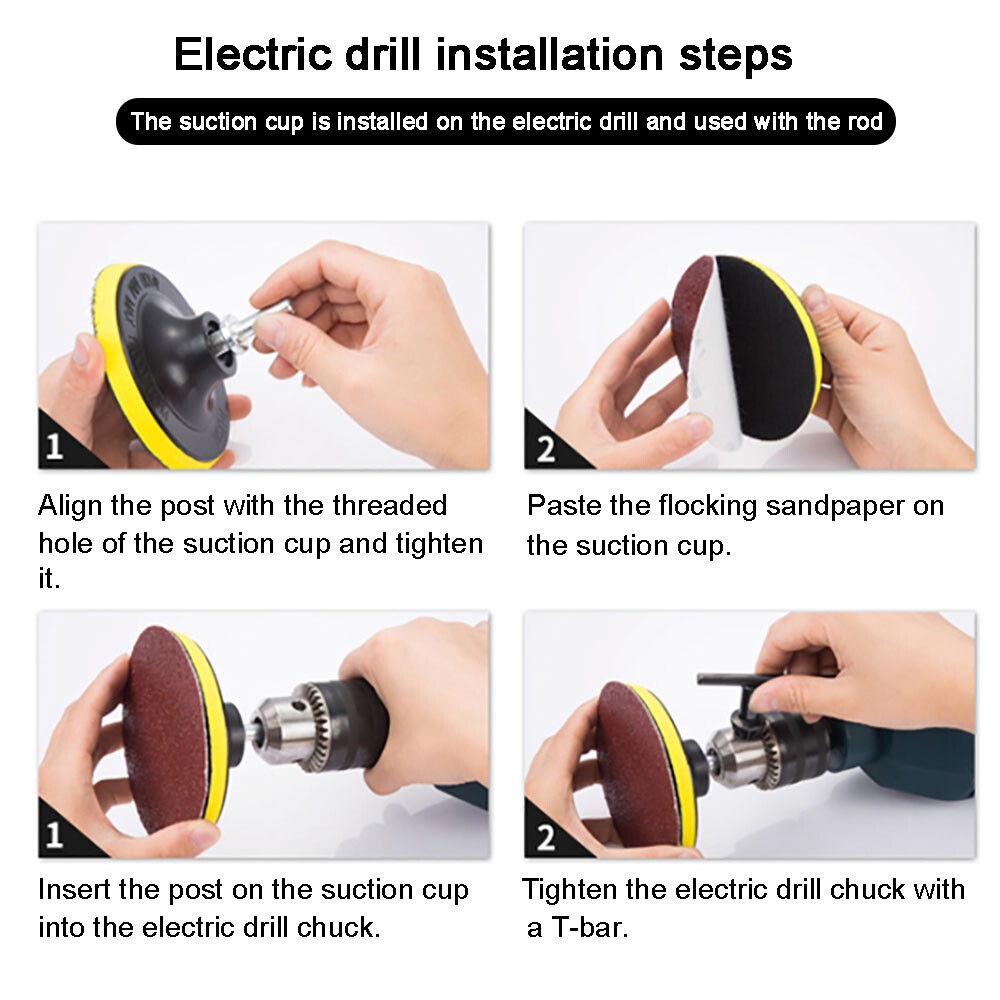 Electric drill installation steps

The suction cup is installed on the electric drill and used with the rod

1

Align the post with the threaded hole of the suction cup and tighten it.

2

Paste the flocking sandpaper on the suction cup.

1

Insert the post on the suction cup into the electric drill chuck.

2

Tighten the electric drill chuck with a T-bar.