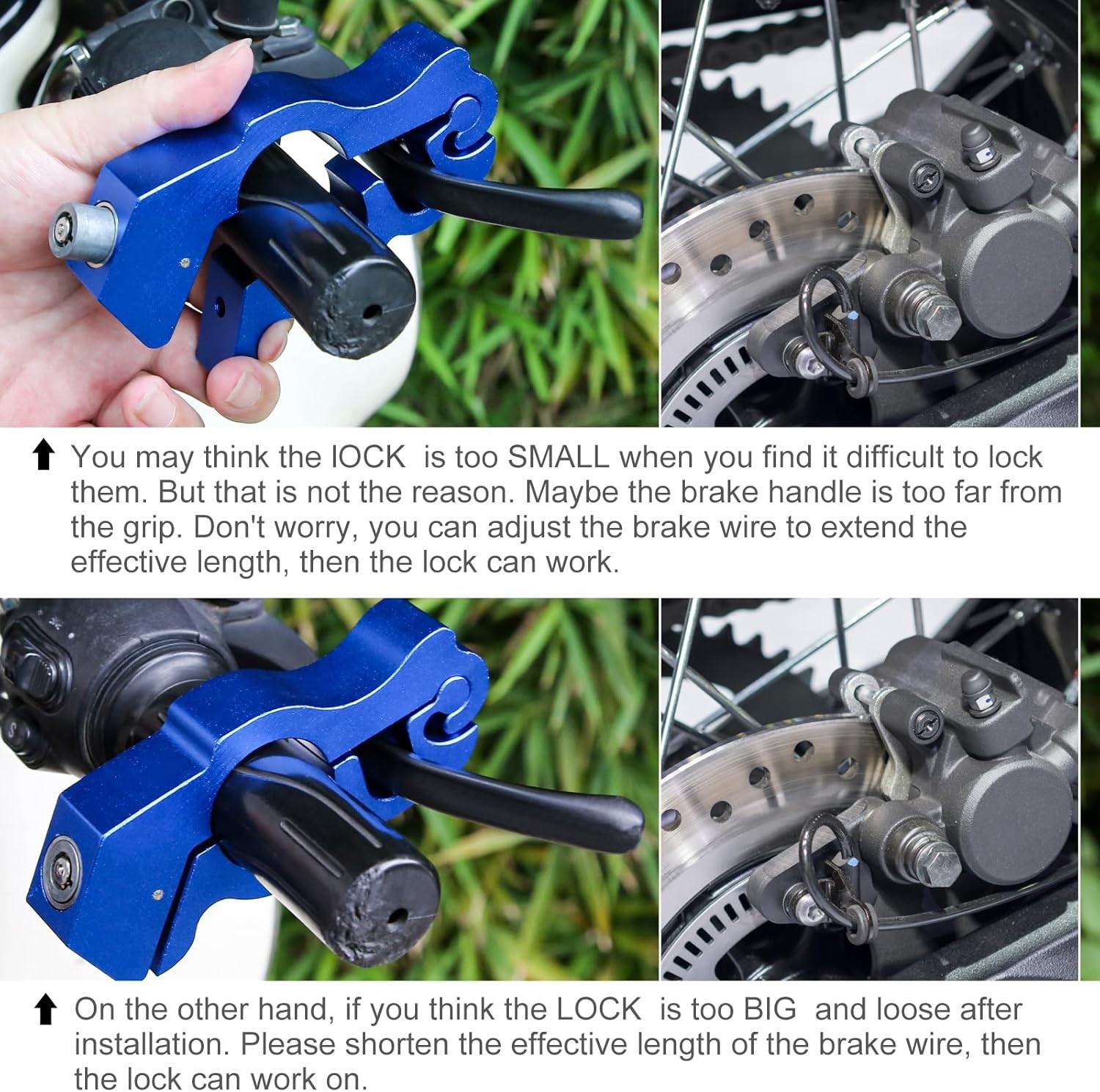 ⬆ You may think the lOCK is too SMALL when you find it difficult to lock them. But that is not the reason. Maybe the brake handle is too far from the grip. Don't worry, you can adjust the brake wire to extend the effective length, then the lock can work.

⬆ On the other hand, if you think the LOCK is too BIG and loose after installation. Please shorten the effective length of the brake wire, then the lock can work on.