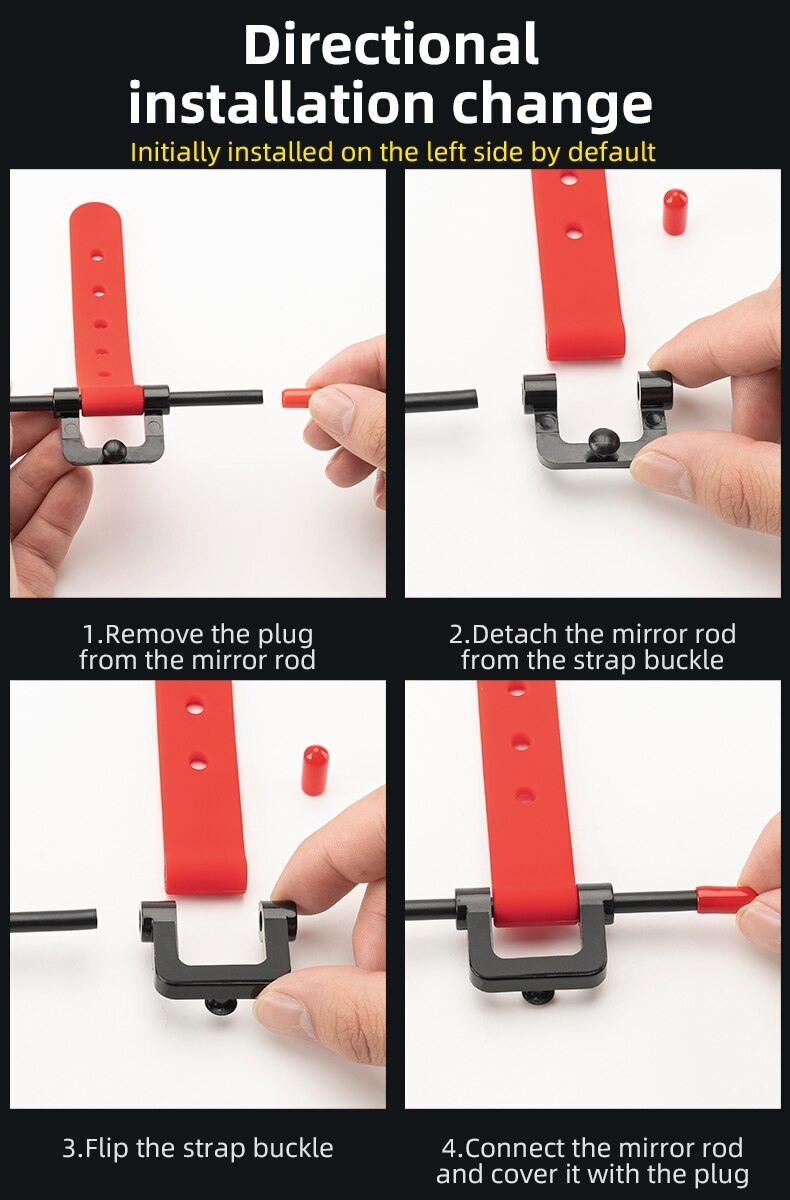 Directional installation change

Initially installed on the left side by default

1.Remove the plug from the mirror rod

2.Detach the mirror rod from the strap buckle

3.Flip the strap buckle

4.Connect the mirror rod and cover it with the plug