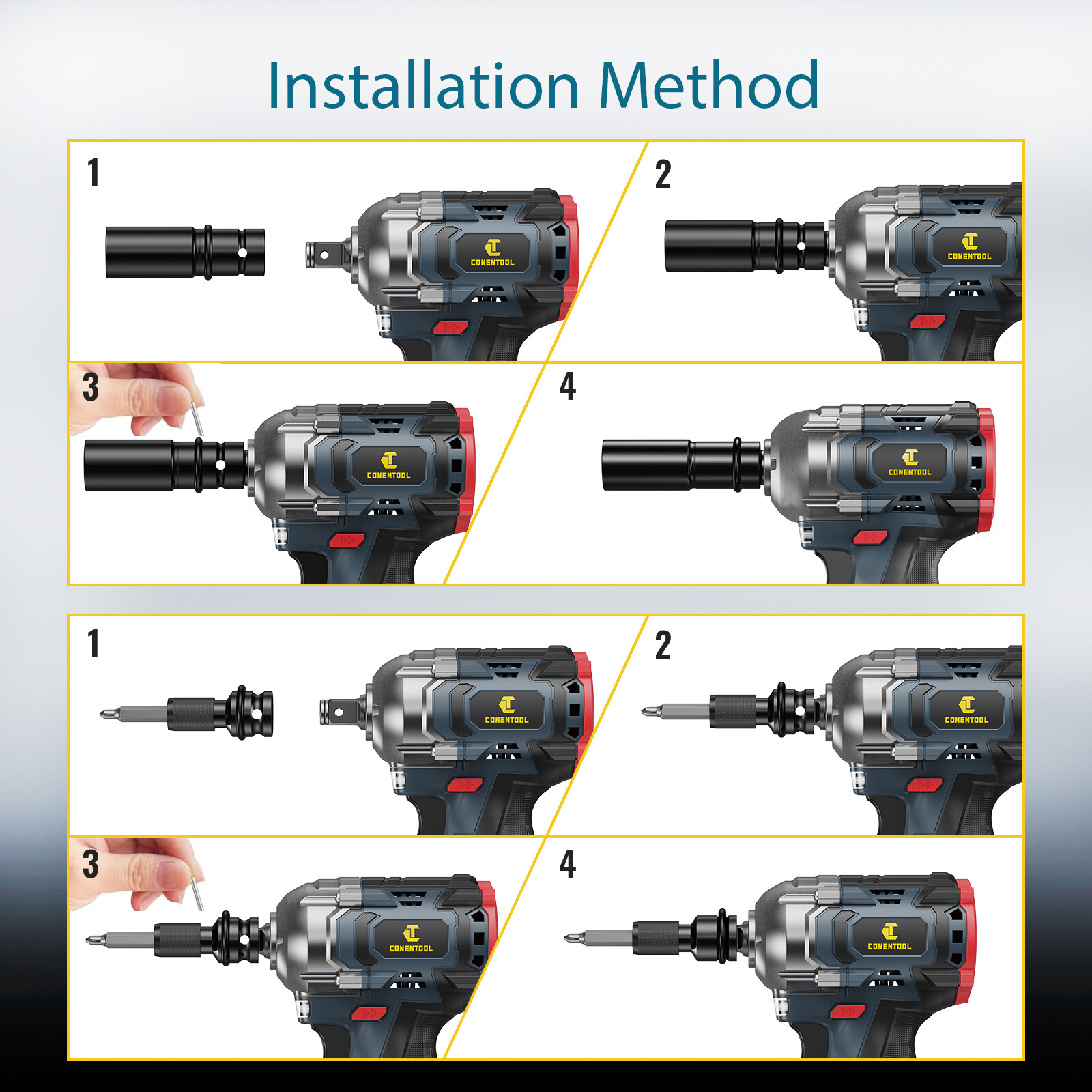 Installation Method

1

CONENTOOL

2

CONENTOOL

3

CONENTOOL

4

CONENTOOL

1

CONENTOOL

2

CONENTOOL

3

CONENTOOL

4

CONENTOOL