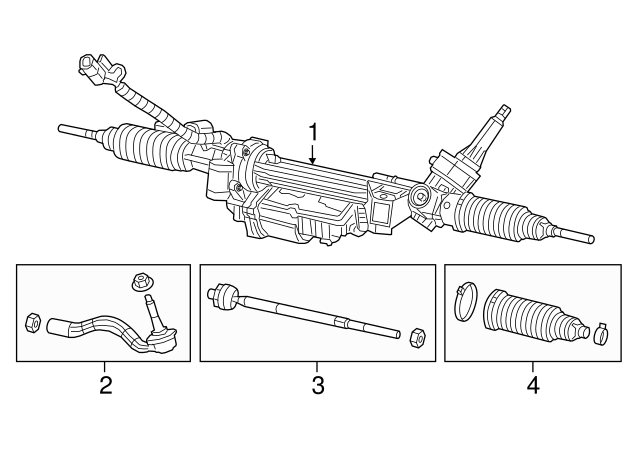 1

2

3

4