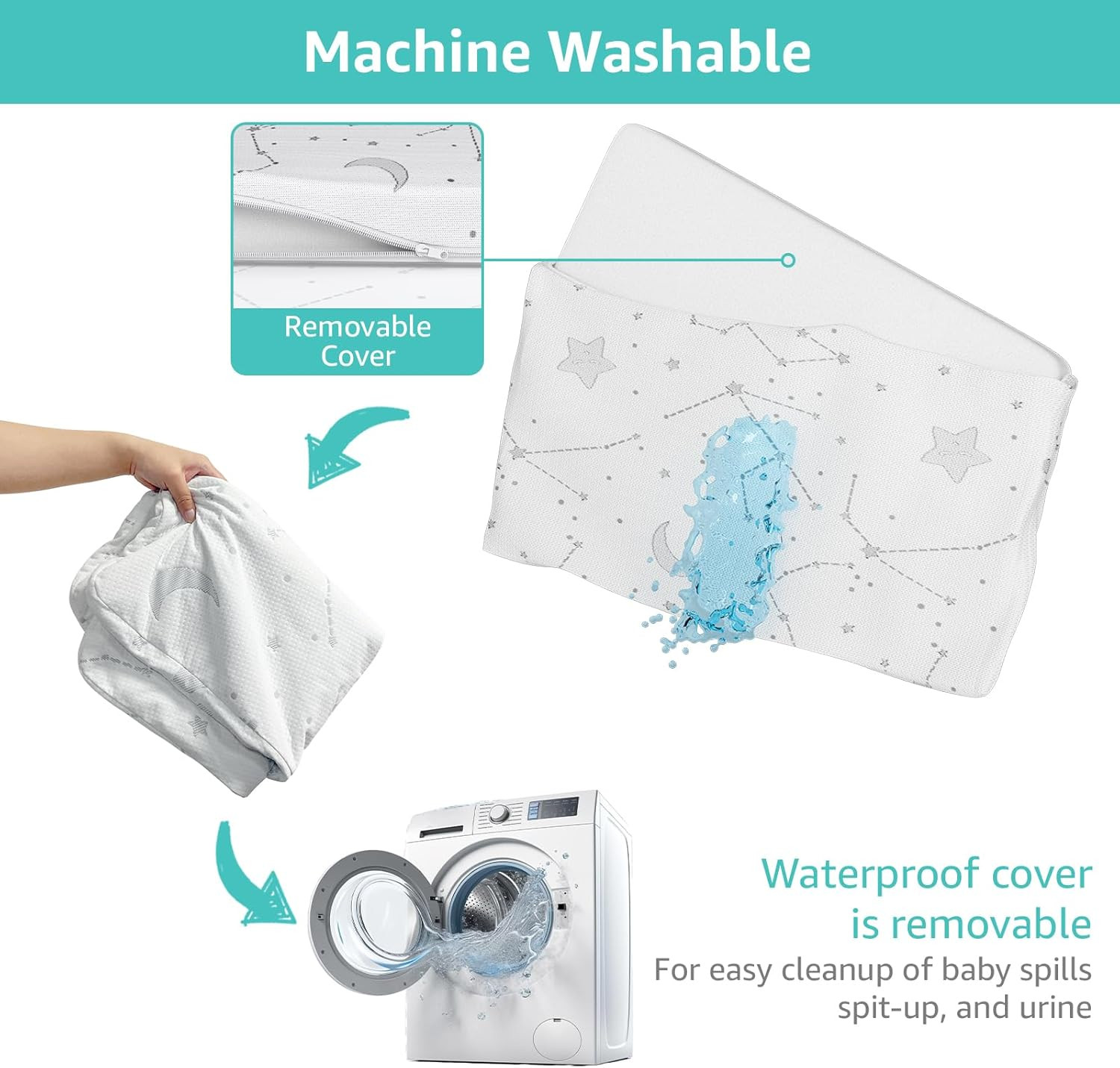 Machine Washable

Removable Cover

Waterproof cover is removable

For easy cleanup of baby spills spit-up, and urine