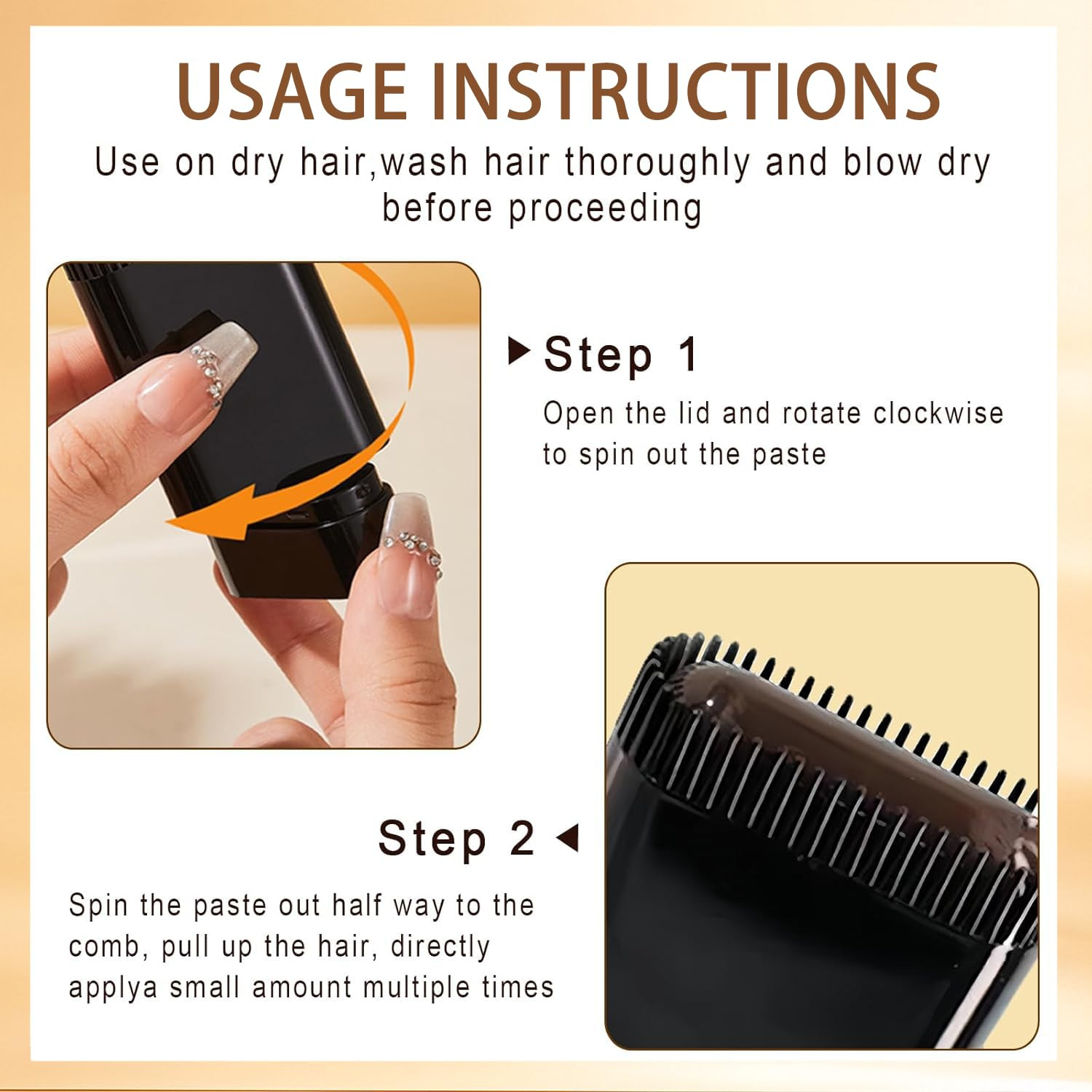 USAGE INSTRUCTIONS

Use on dry hair,wash hair thoroughly and blow dry before proceeding

Step 1

Open the lid and rotate clockwise to spin out the paste

Step 2

Spin the paste out half way to the comb, pull up the hair, directly applya small amount multiple times