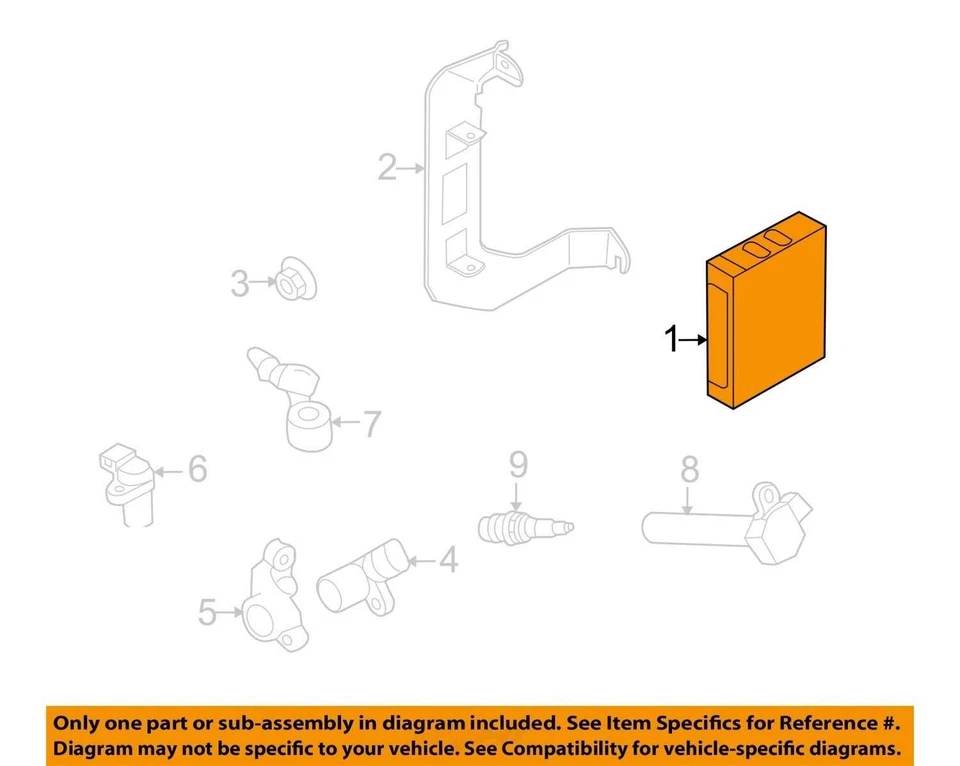 2
3
1
7
6
9
8
4
5

Only one part or sub-assembly in diagram included. See Item Specifics for Reference #. Diagram may not be specific to your vehicle. See Compatibility for vehicle-specific diagrams.