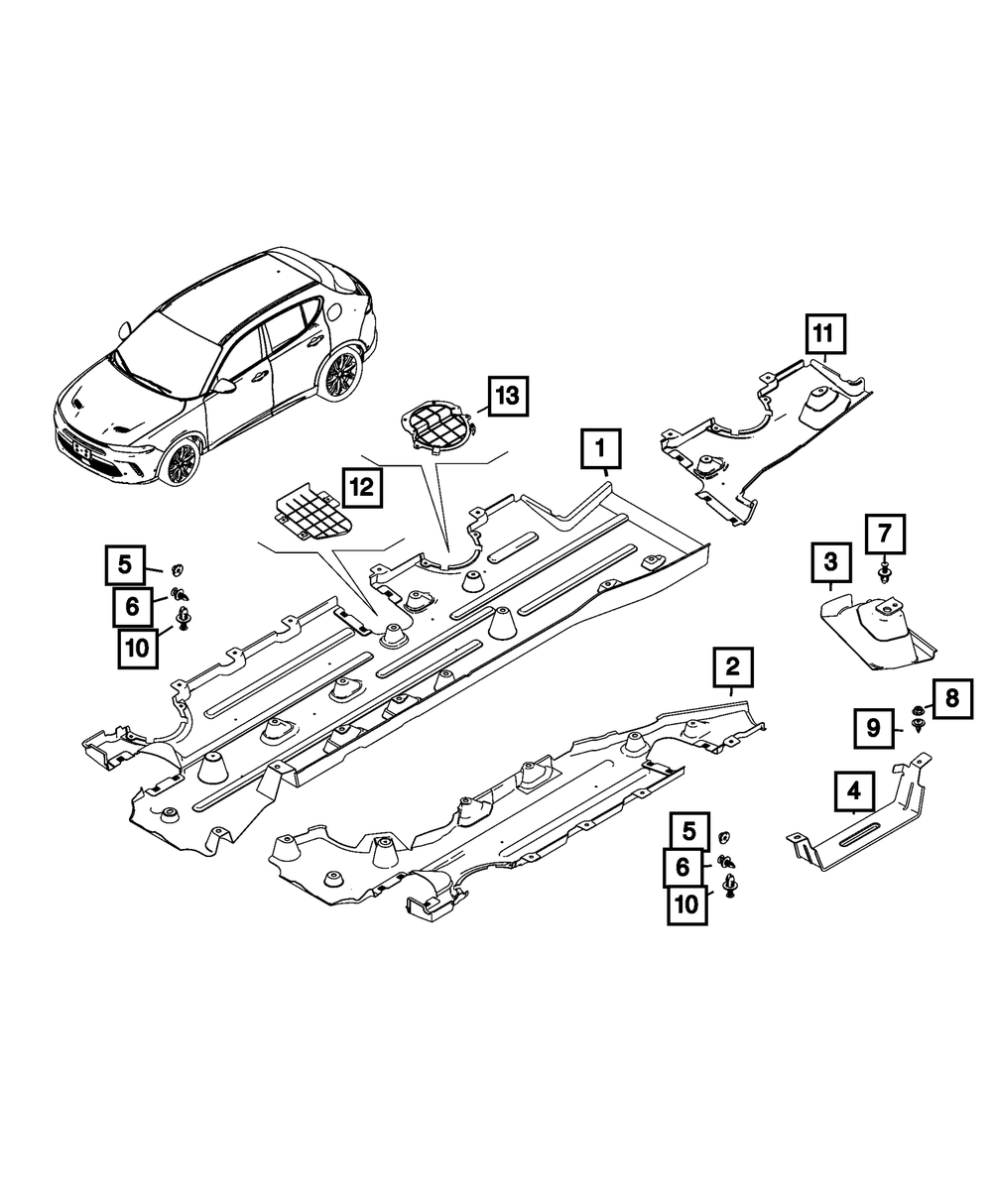 11
13
1
12
7
3
5
6
10
2
8
9
4
5
6
10