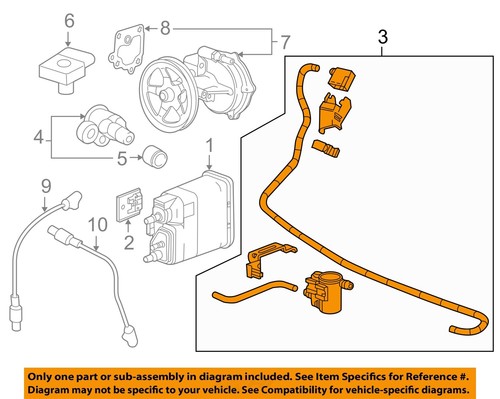 6
8
7
3
4
5
1
9
10
2

Only one part or sub-assembly in diagram included. See Item Specifics for Reference #. Diagram may not be specific to your vehicle. See Compatibility for vehicle-specific diagrams.