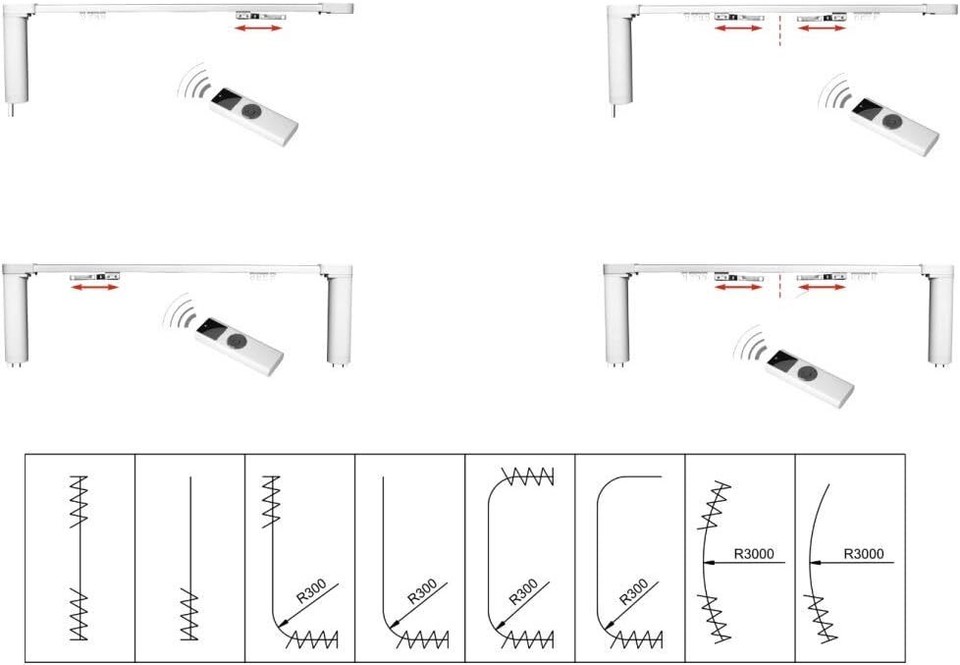 R300

R300

R300

R300

R3000

R3000