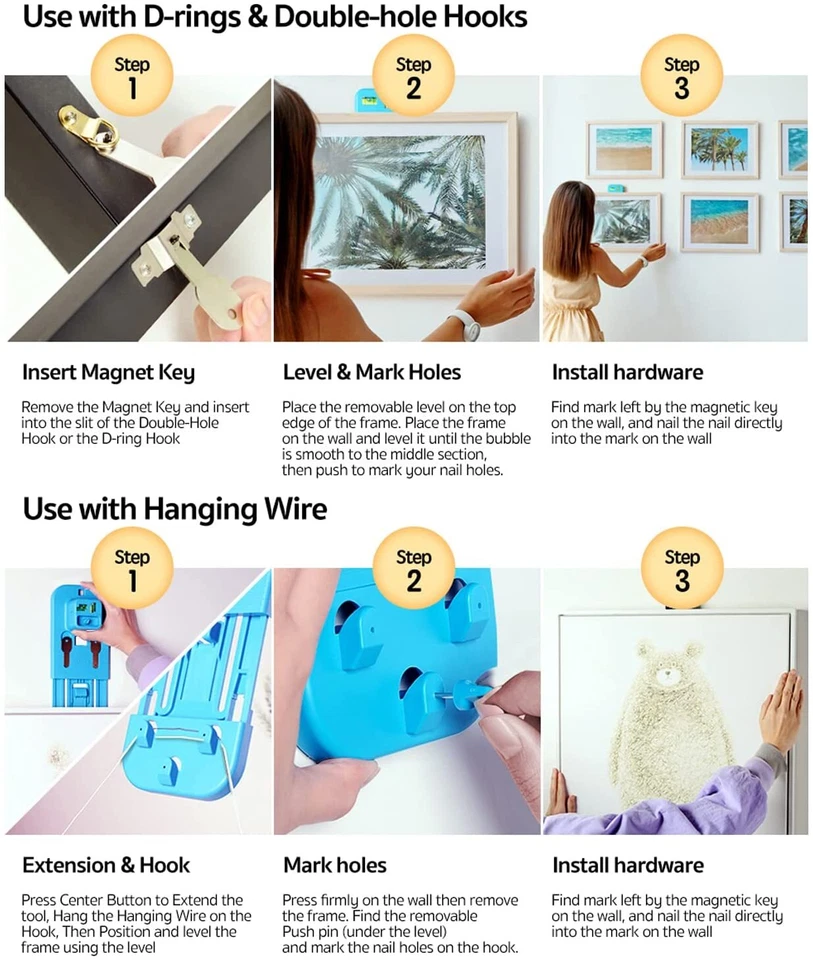 Use with D-rings & Double-hole Hooks

Step 1

Step 2

Step 3

Insert Magnet Key

Remove the Magnet Key and insert into the slit of the Double-Hole Hook or the D-ring Hook

Level & Mark Holes

Place the removable level on the top edge of the frame. Place the frame on the wall and level it until the bubble is smooth to the middle section, then push to mark your nail holes.

Install hardware

Find mark left by the magnetic key on the wall, and nail the nail directly into the mark on the wall

Use with Hanging Wire

Step 1

Step 2

Step 3

Extension & Hook

Press Center Button to Extend the tool, Hang the Hanging Wire on the Hook, Then Position and level the frame using the level

Mark holes

Press firmly on the wall then remove the frame. Find the removable Push pin (under the level) and mark the nail holes on the hook.

Install hardware

Find mark left by the magnetic key on the wall, and nail the nail directly into the mark on the wall