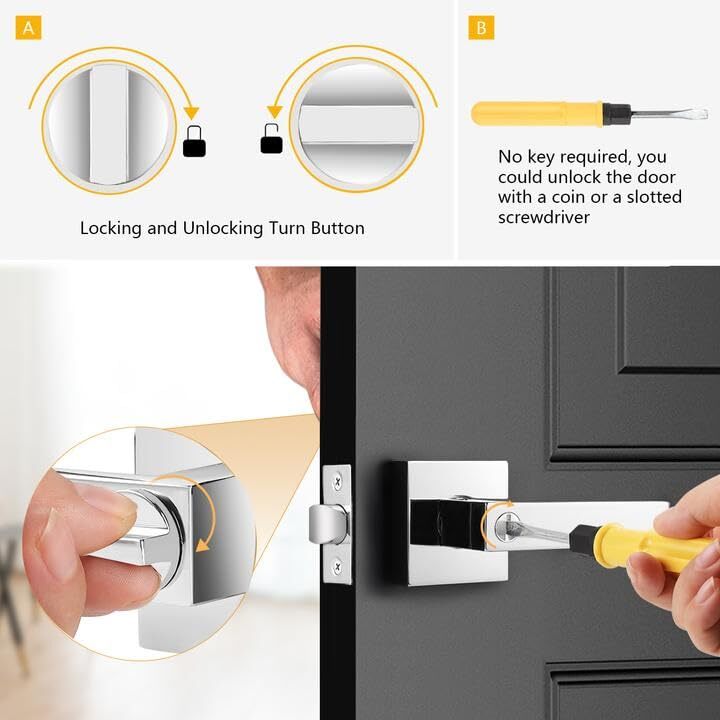 A

Locking and Unlocking Turn Button

B

No key required, you could unlock the door with a coin or a slotted screwdriver