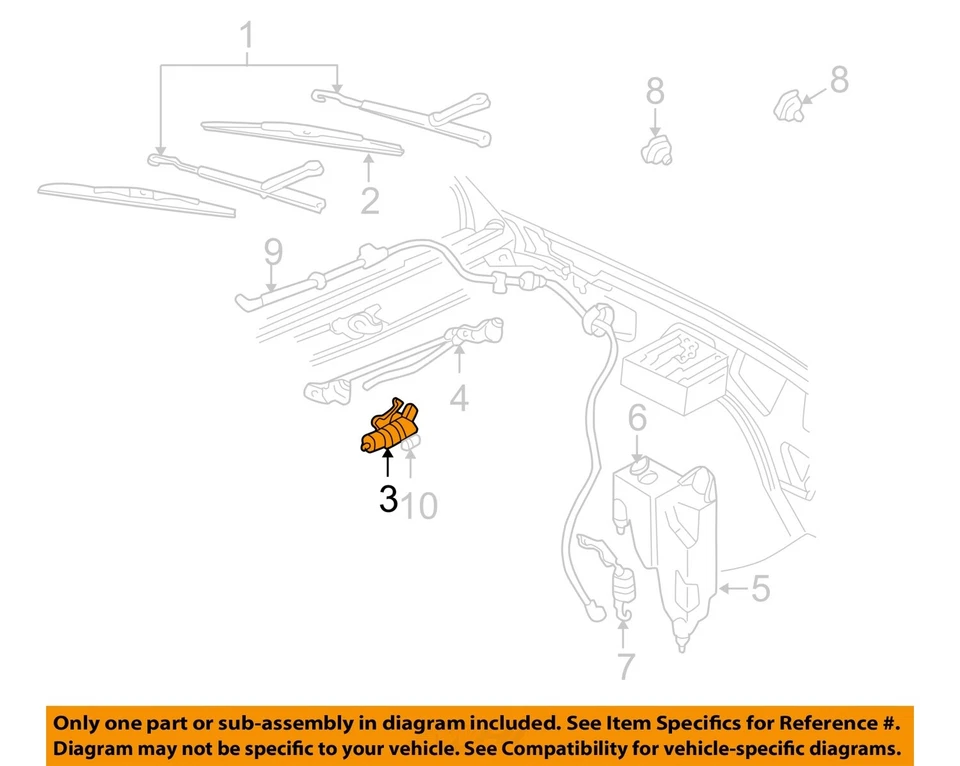 1
8
8
2
9
4
6
3
10
5
7

Only one part or sub-assembly in diagram included. See Item Specifics for Reference #.
Diagram may not be specific to your vehicle. See Compatibility for vehicle-specific diagrams.