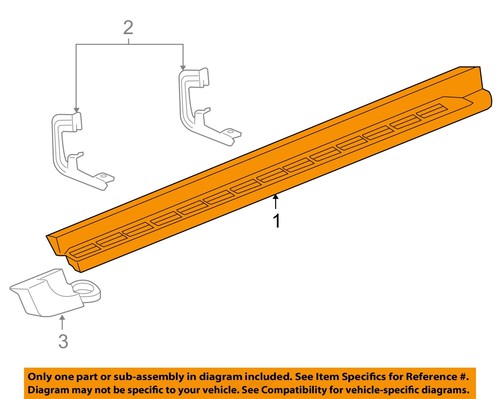 2

1

3

Only one part or sub-assembly in diagram included. See Item Specifics for Reference #.
Diagram may not be specific to your vehicle. See Compatibility for vehicle-specific diagrams.