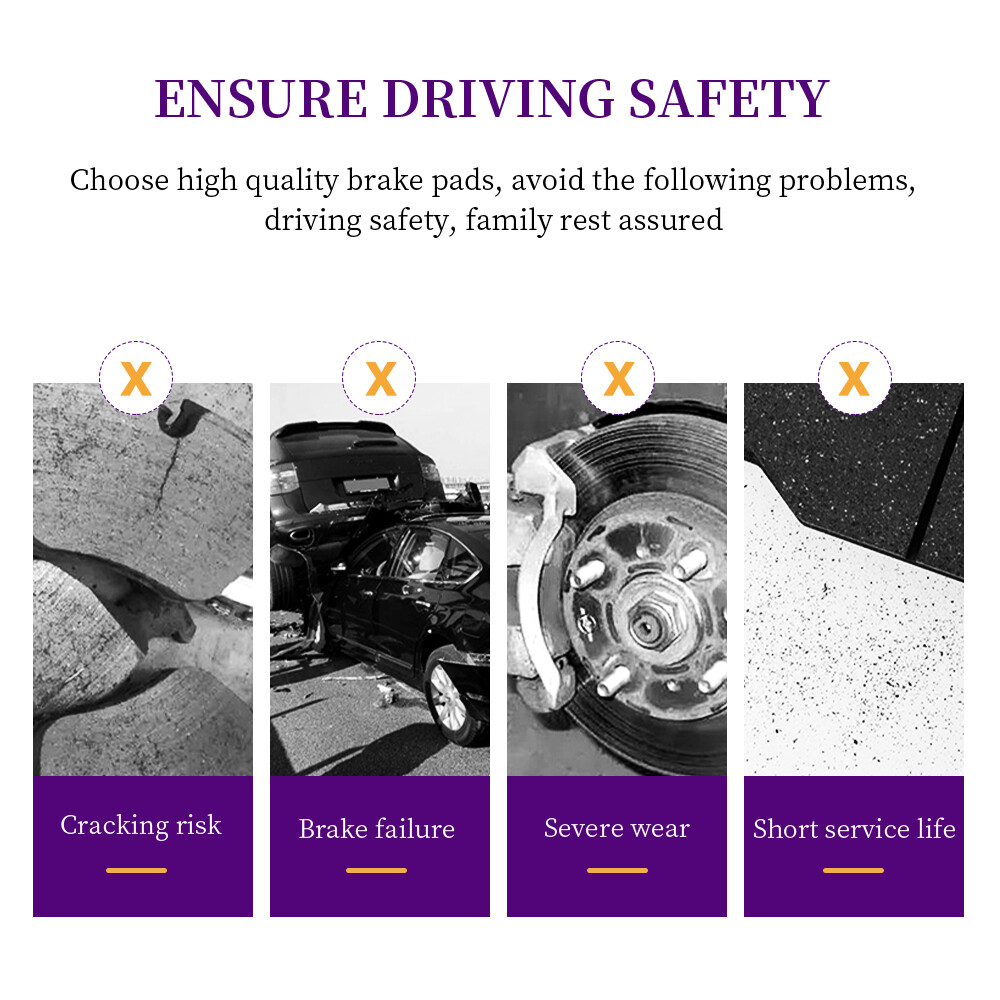 ENSURE DRIVING SAFETY

Choose high quality brake pads, avoid the following problems, driving safety, family rest assured

X

Cracking risk

X

Brake failure

X

Severe wear

X

Short service life