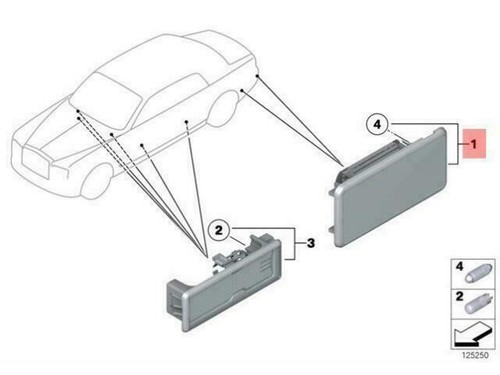 4
1
2
3
4
2
125250